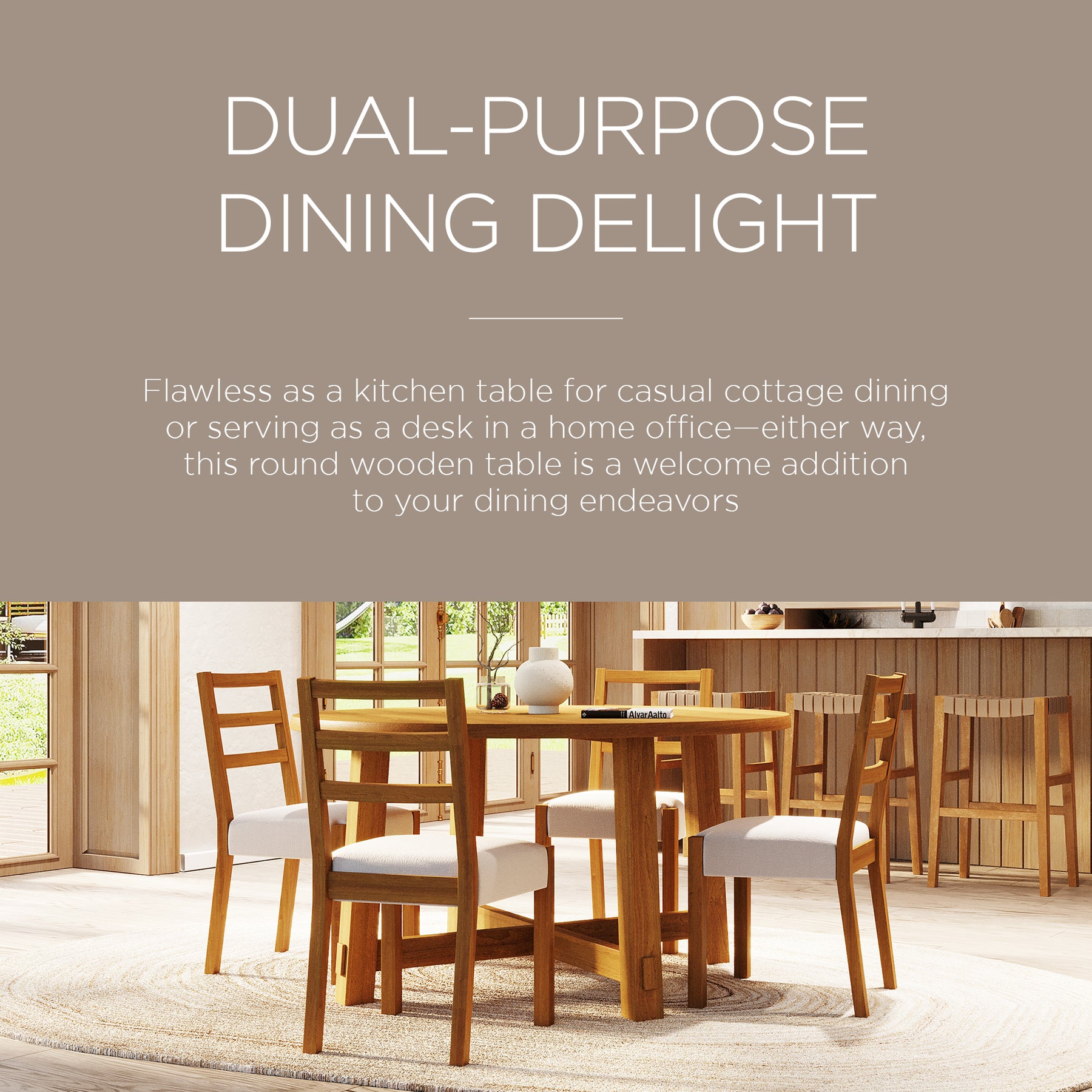 DUAL-PURPOSE DINING DELIGHT

Flawless as a kitchen table for casual cottage dining or serving as a desk in a home office—either way, this round wooden table is a welcome addition to your dining endeavors

AlvarAalto