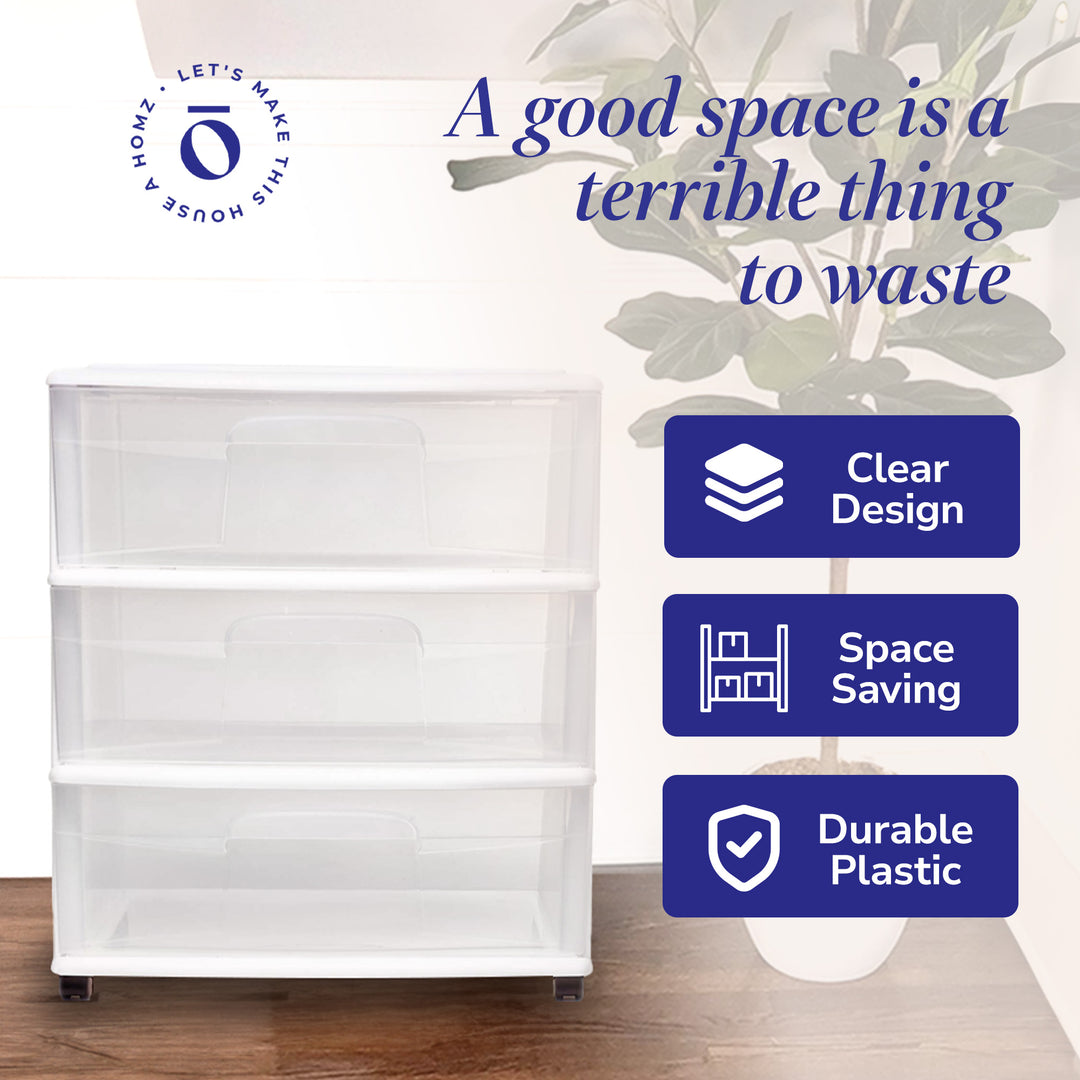 LET'S MAKE THIS HOUSE A HOMZ ·
ō

A good space is a terrible thing to waste

Clear Design

Space Saving

Durable Plastic