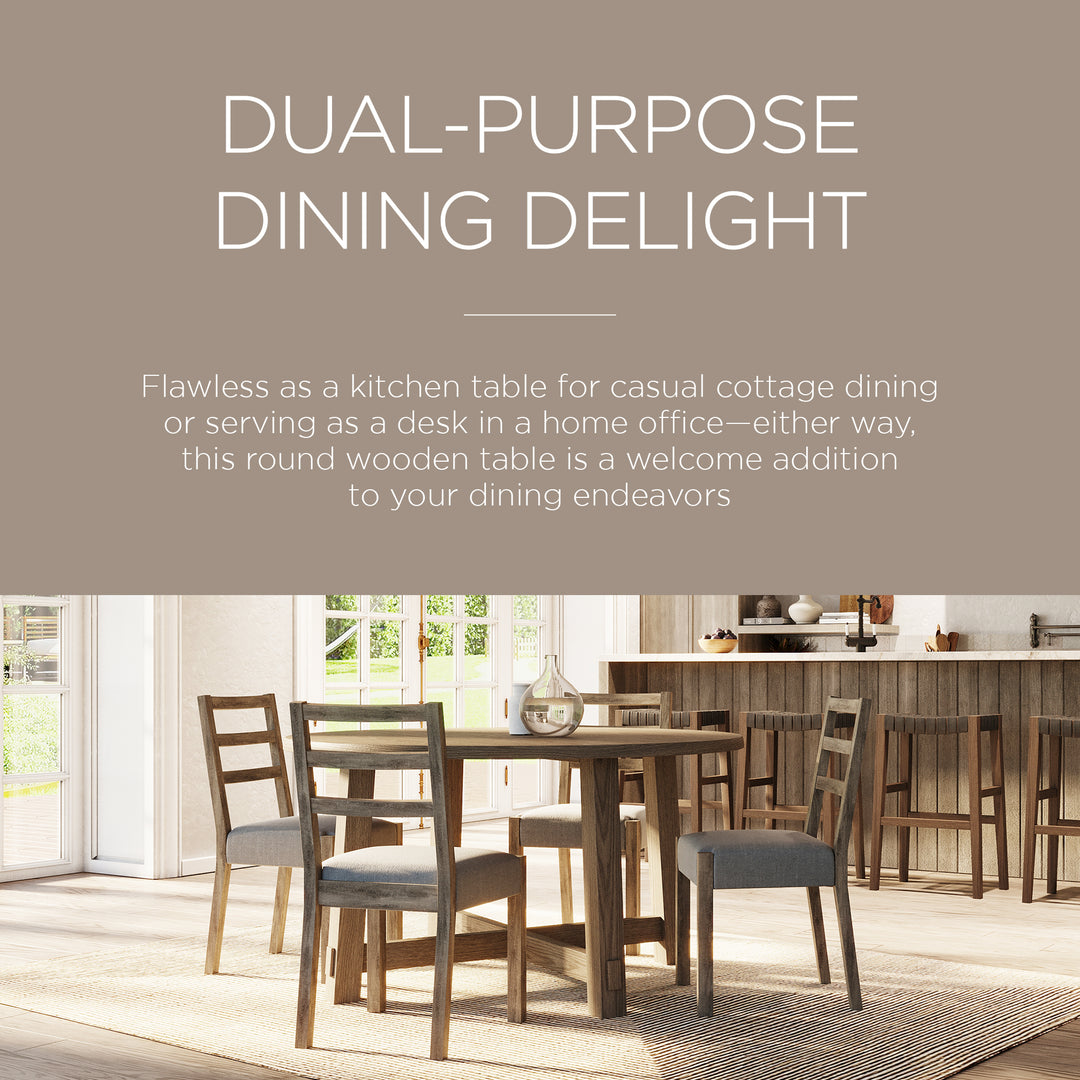 DUAL-PURPOSE DINING DELIGHT

Flawless as a kitchen table for casual cottage dining or serving as a desk in a home office—either way, this round wooden table is a welcome addition to your dining endeavors