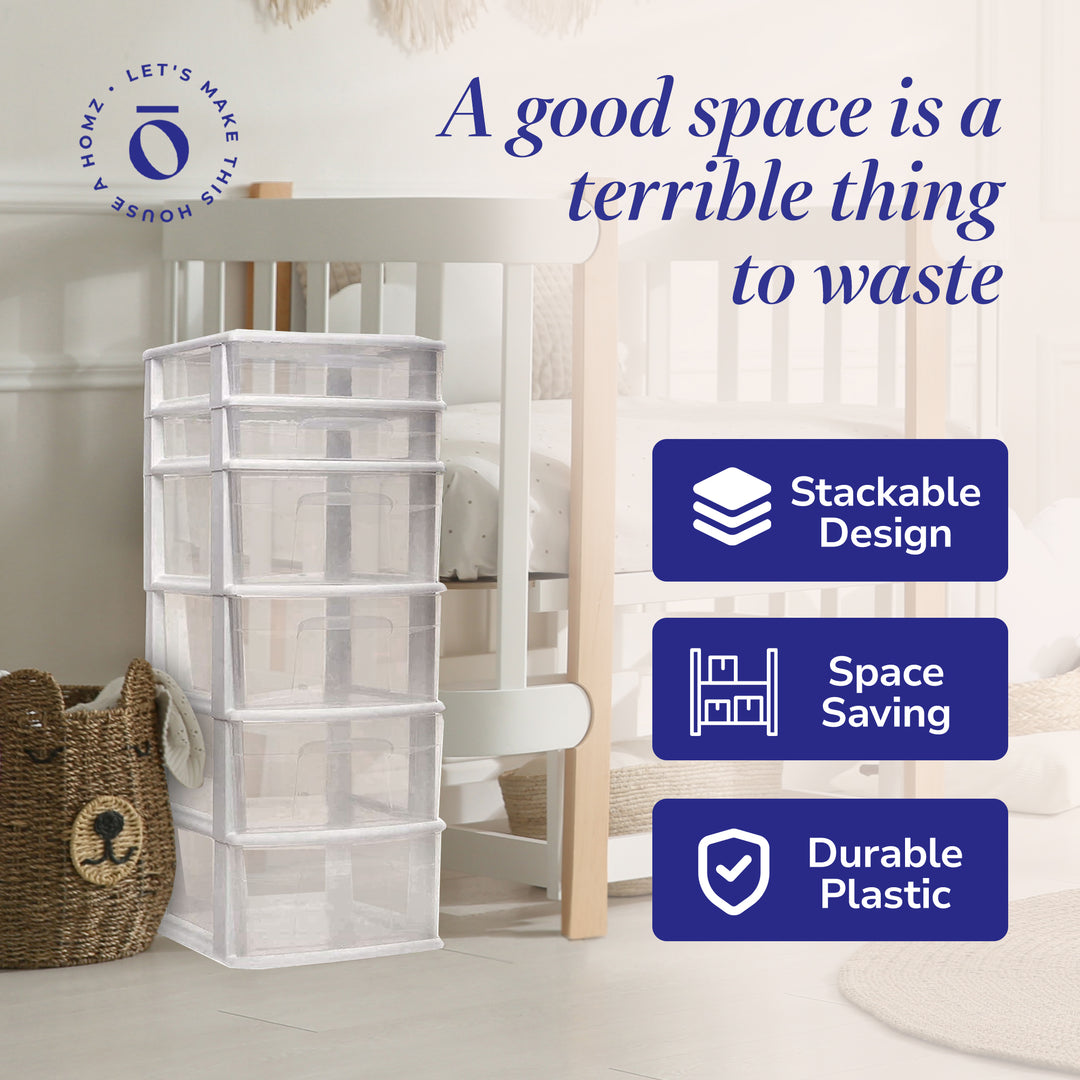 LET'S MAKE THIS HOUSE A HOMZ •

A good space is a terrible thing to waste

Stackable Design

Space Saving

Durable Plastic