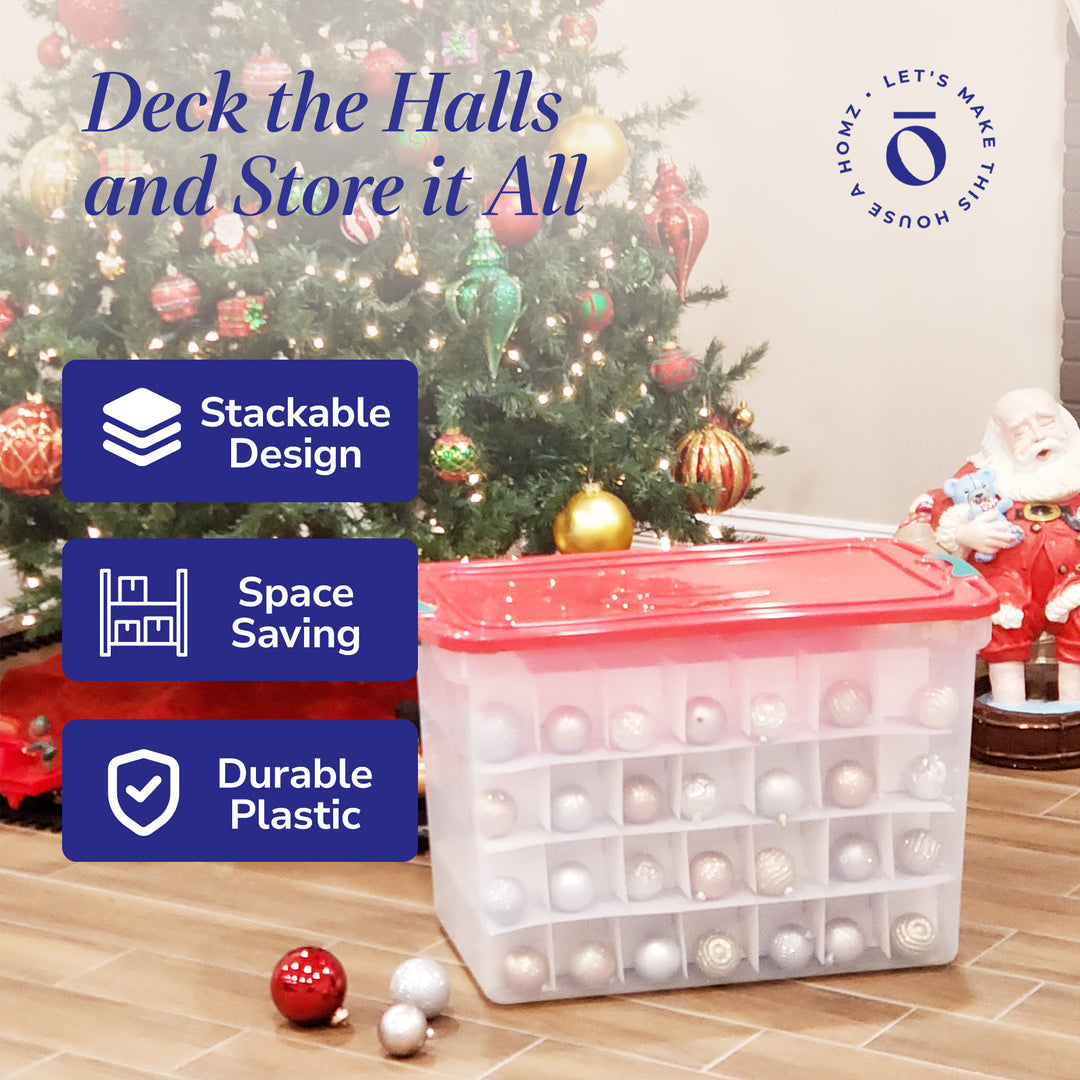 Deck the Halls and Store it All

LET'S MAKE THIS HOUSE A HOMZ •

Stackable Design

Space Saving

Durable Plastic