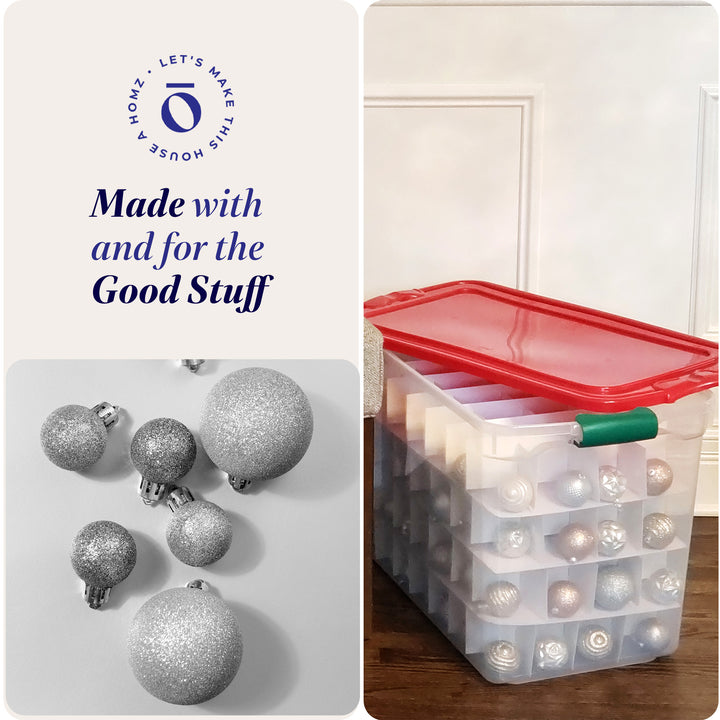 LET'S MAKE THIS HOUSE A HOMZ •

Made with and for the Good Stuff