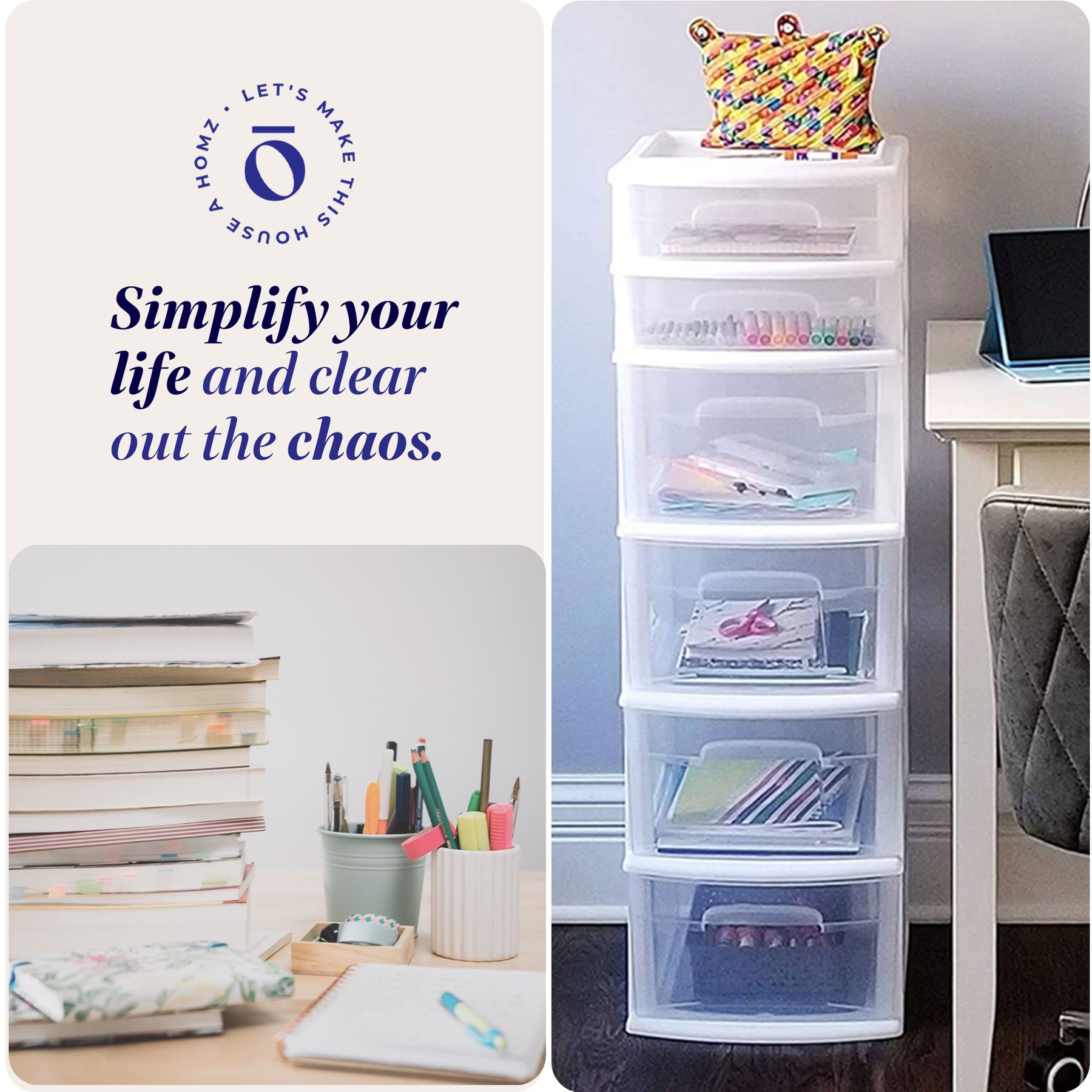 LET'S MAKE THIS HOUSE A HOMZ •

Simplify your life and clear out the chaos.