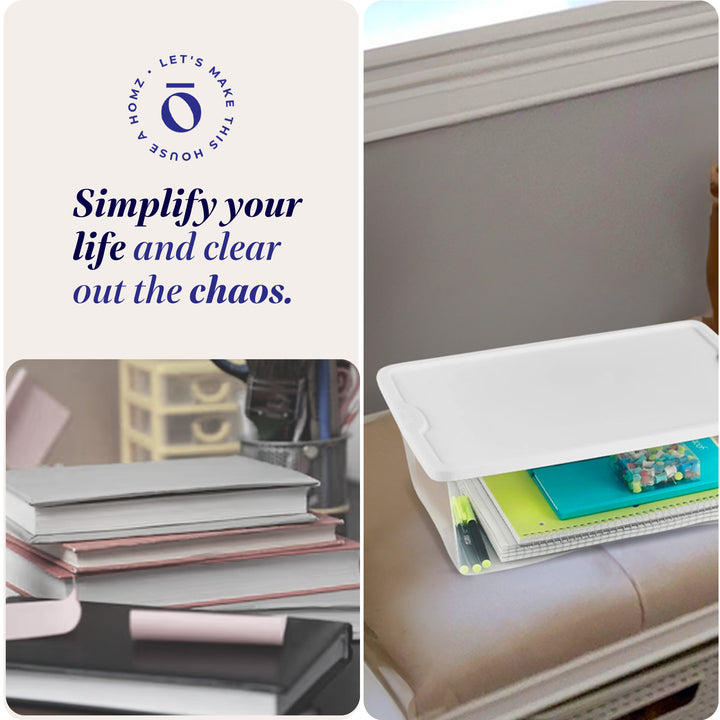 LET'S MAKE THIS HOUSE A HOMZ •

Simplify your life and clear out the chaos.