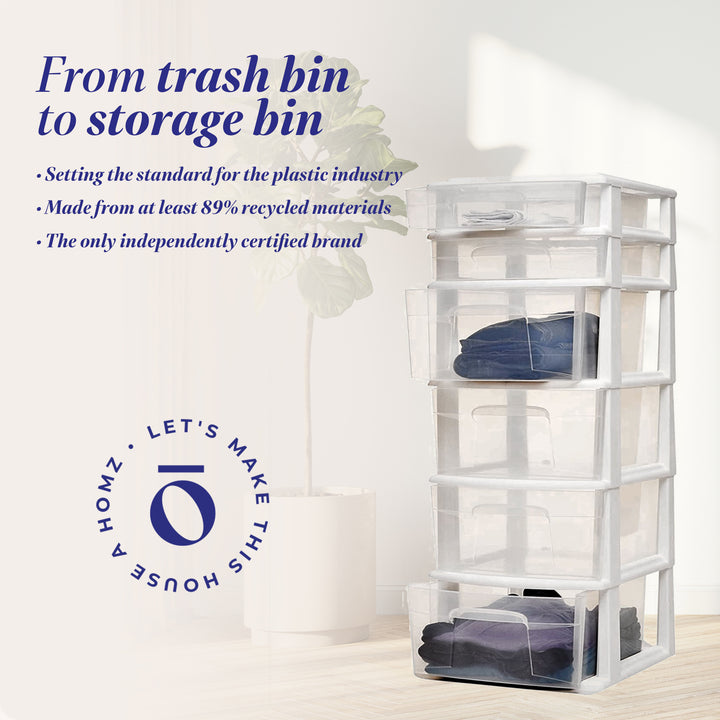 From trash bin to storage bin

• Setting the standard for the plastic industry
• Made from at least 89% recycled materials
• The only independently certified brand

• LET'S MAKE THIS HOUSE A HOMZ