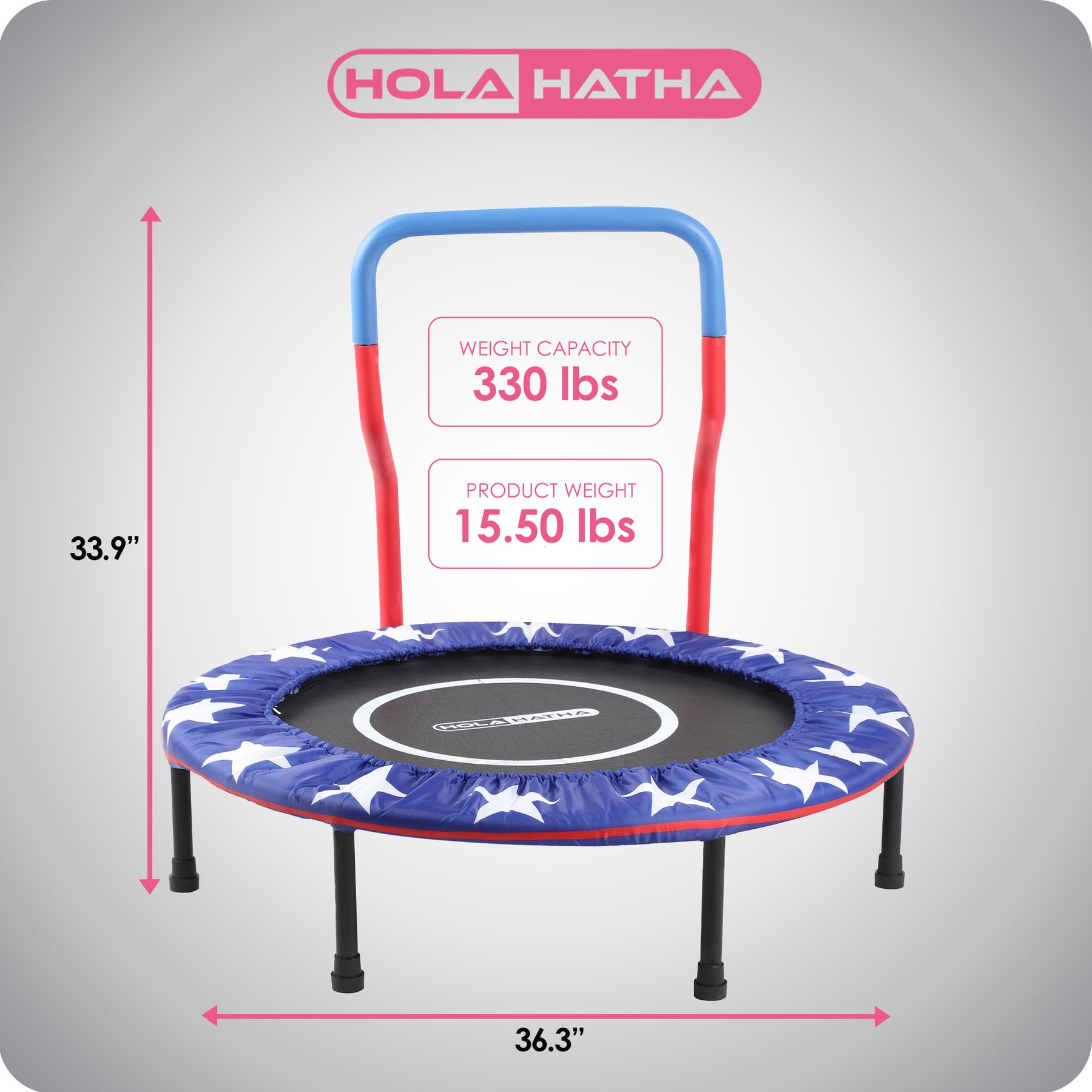 HOLA HATHA

WEIGHT CAPACITY
330 lbs

PRODUCT WEIGHT
15.50 lbs

33.9”

HOLA HATHA

36.3”