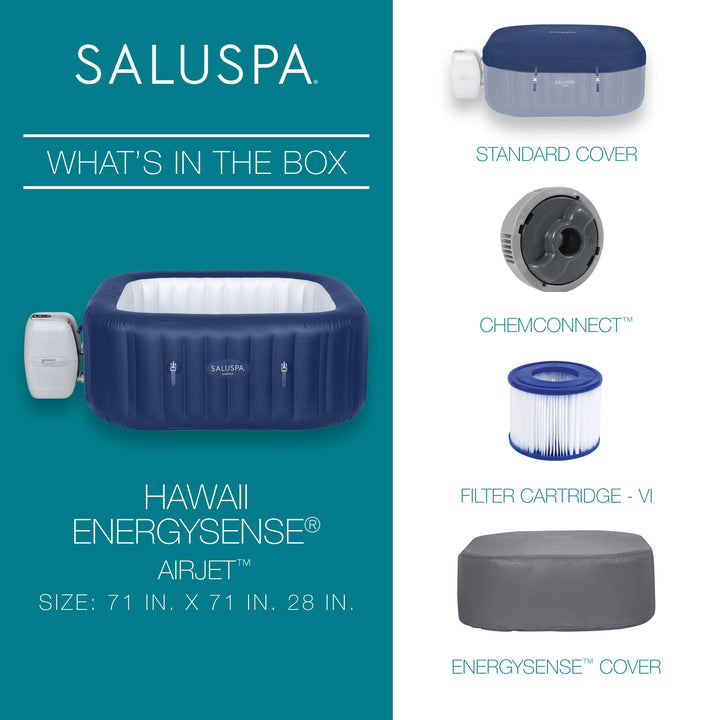 SALUSPA.

WHAT'S IN THE BOX

SALUSPA

HAWAII
ENERGYSENSE®
AIRJET™
SIZE: 71 IN. X 71 IN. 28 IN.

SALUSPA

STANDARD COVER

CHEMCONNECT™

FILTER CARTRIDGE - VI

ENERGYSENSE™ COVER