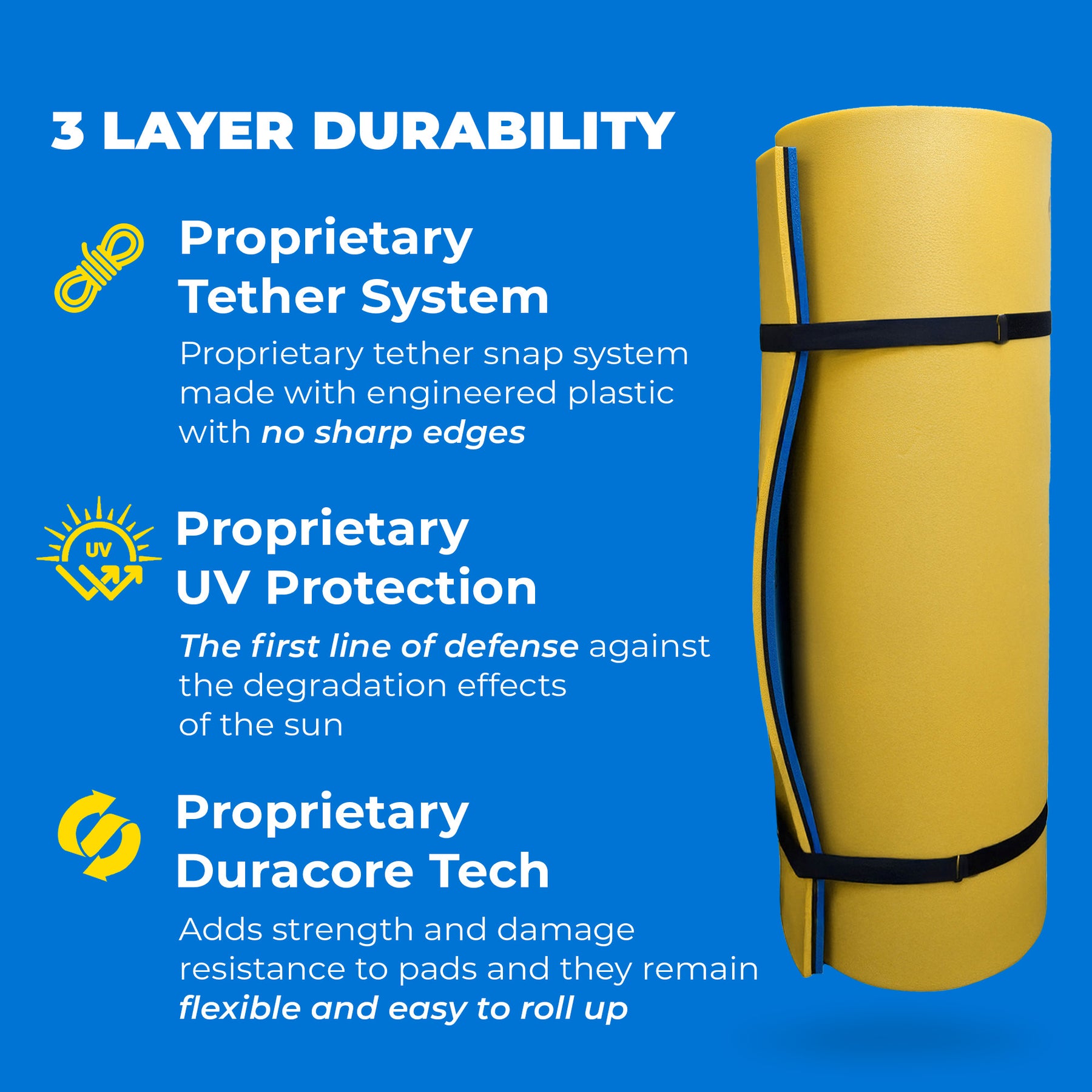 3 LAYER DURABILITY

Proprietary Tether System

Proprietary tether snap system made with engineered plastic with no sharp edges

UV

Proprietary UV Protection

The first line of defense against the degradation effects of the sun

Proprietary Duracore Tech

Adds strength and damage resistance to pads and they remain flexible and easy to roll up