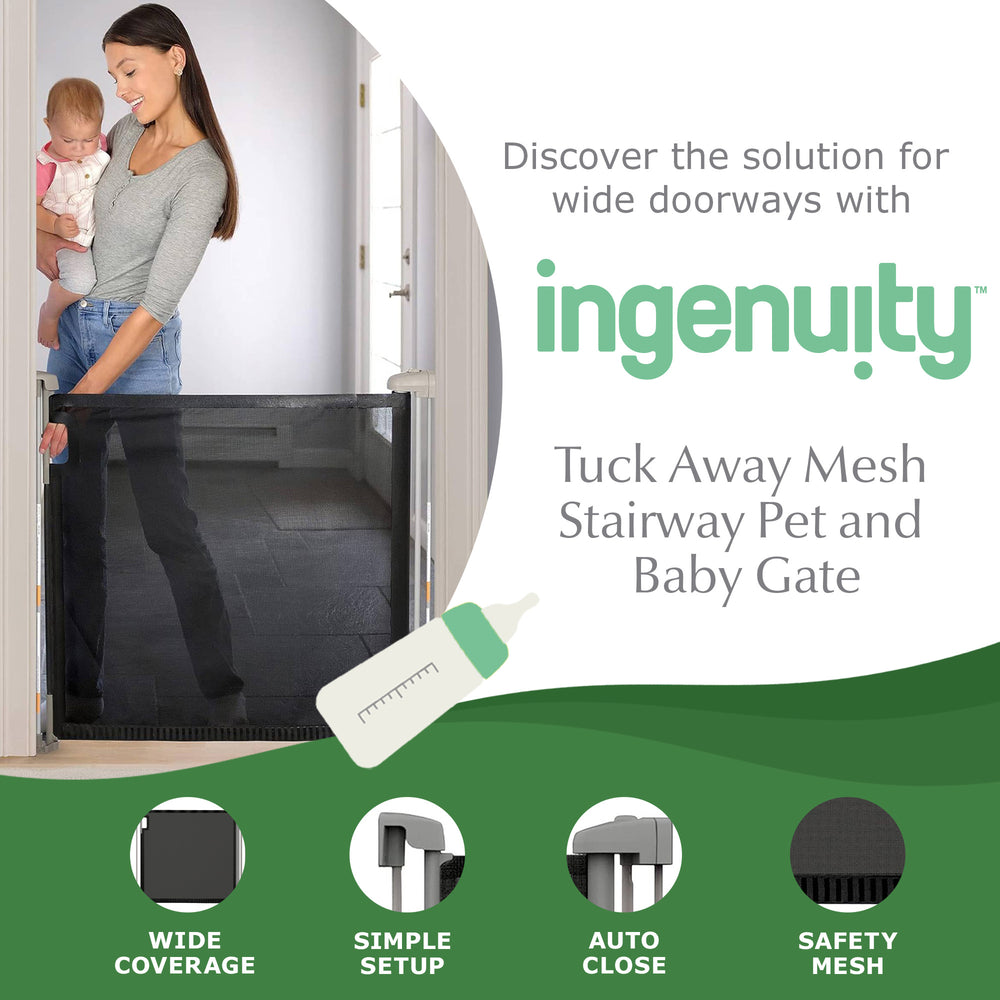 Discover the solution for wide doorways with

ingenuity™

Tuck Away Mesh Stairway Pet and Baby Gate

WIDE COVERAGE

SIMPLE SETUP

AUTO CLOSE

SAFETY MESH