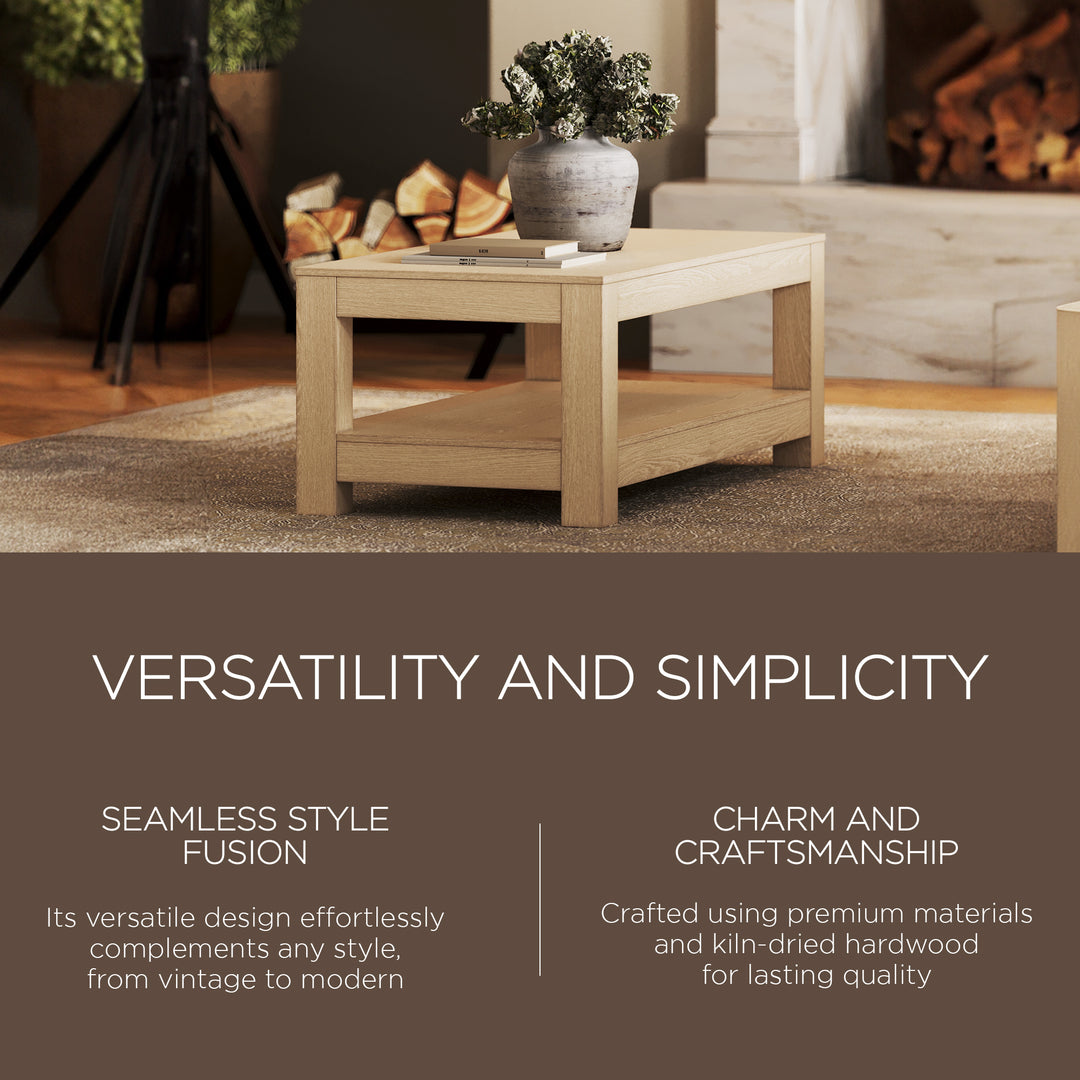 VERSATILITY AND SIMPLICITY

SEAMLESS STYLE FUSION

Its versatile design effortlessly complements any style, from vintage to modern

CHARM AND CRAFTSMANSHIP

Crafted using premium materials and kiln-dried hardwood for lasting quality