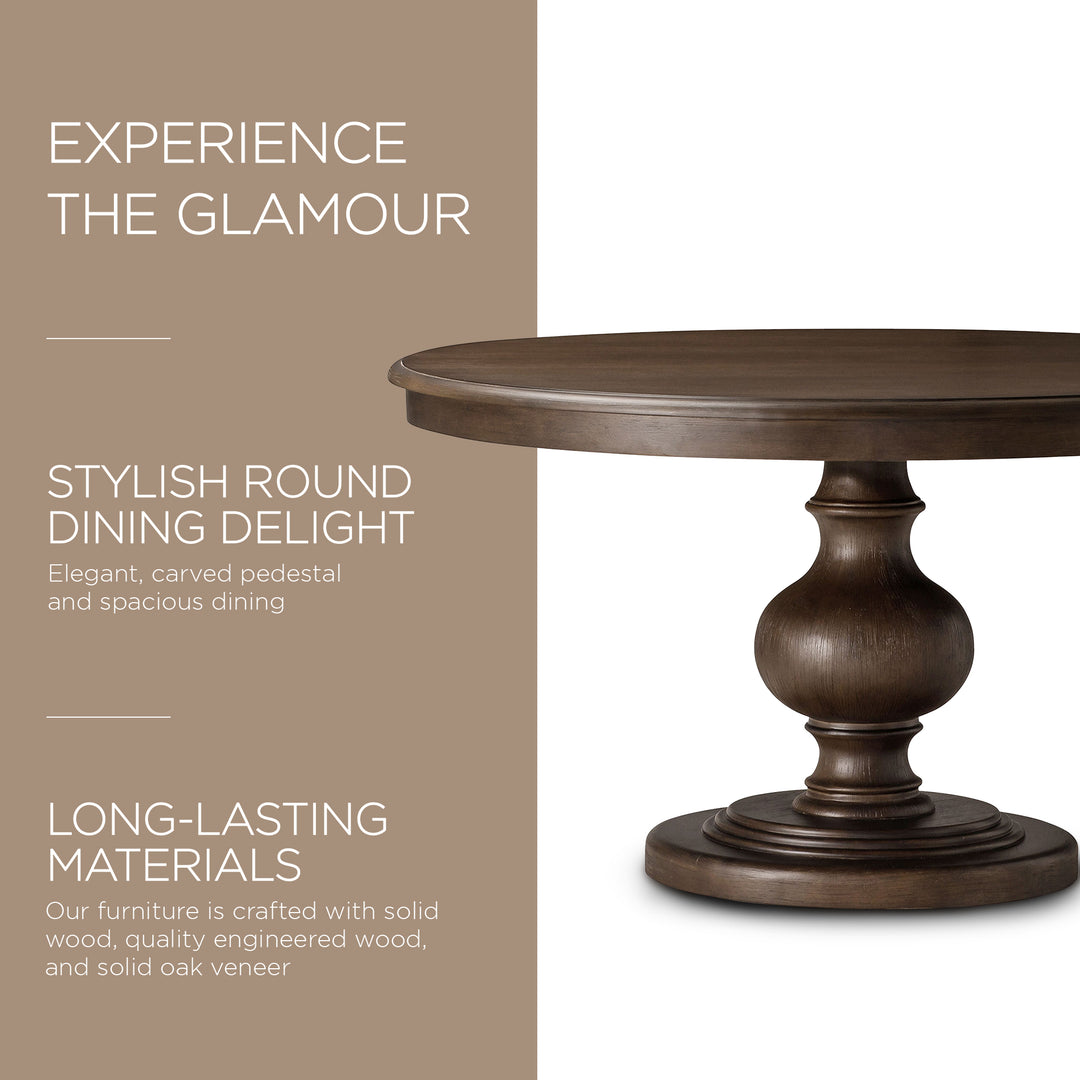 EXPERIENCE THE GLAMOUR

STYLISH ROUND DINING DELIGHT

Elegant, carved pedestal and spacious dining

LONG-LASTING MATERIALS

Our furniture is crafted with solid wood, quality engineered wood, and solid oak veneer