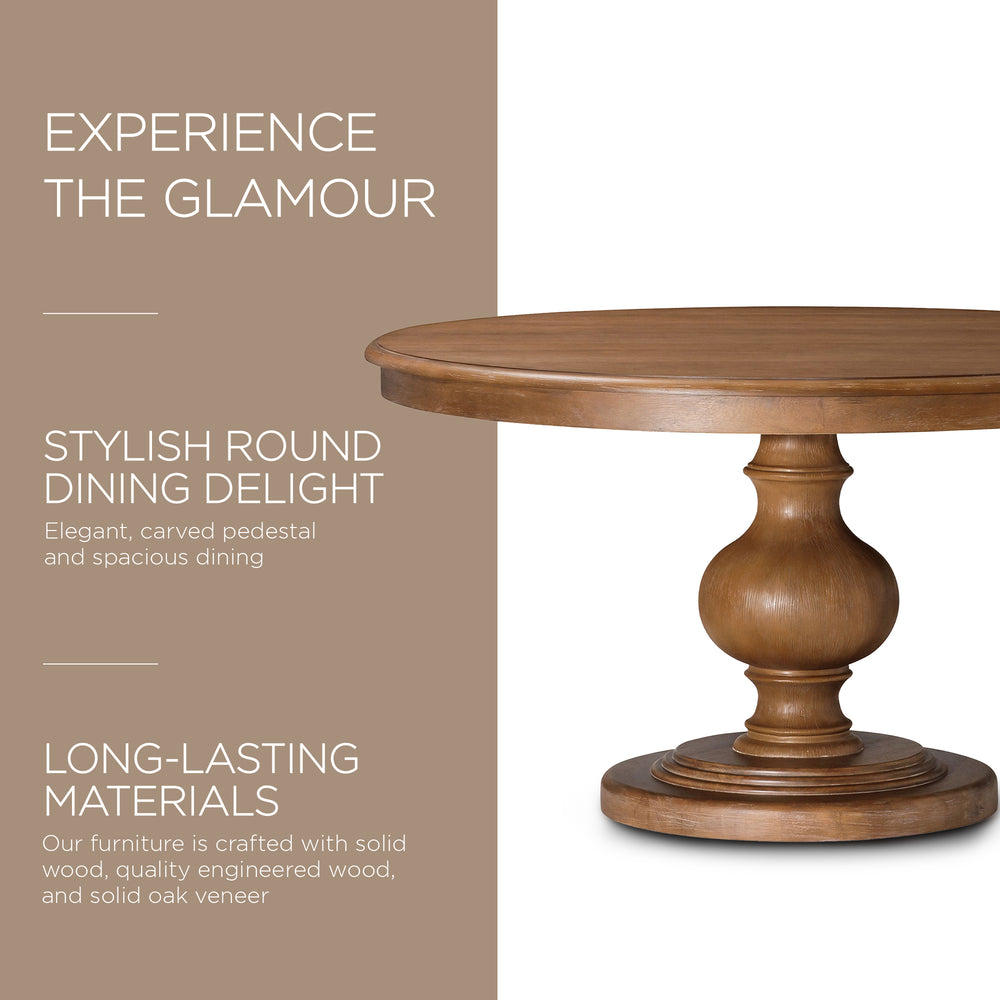 EXPERIENCE THE GLAMOUR

STYLISH ROUND DINING DELIGHT

Elegant, carved pedestal and spacious dining

LONG-LASTING MATERIALS

Our furniture is crafted with solid wood, quality engineered wood, and solid oak veneer