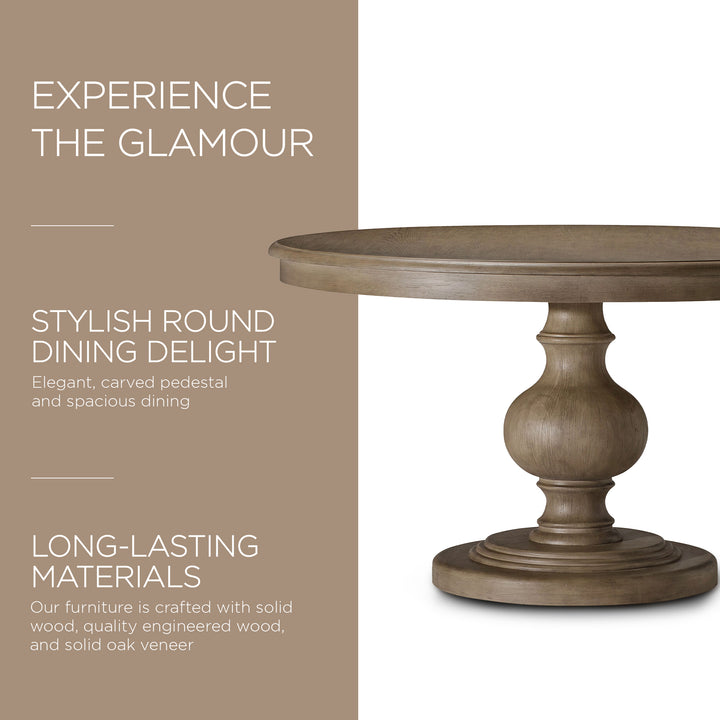 EXPERIENCE THE GLAMOUR

STYLISH ROUND DINING DELIGHT

Elegant, carved pedestal and spacious dining

LONG-LASTING MATERIALS

Our furniture is crafted with solid wood, quality engineered wood, and solid oak veneer