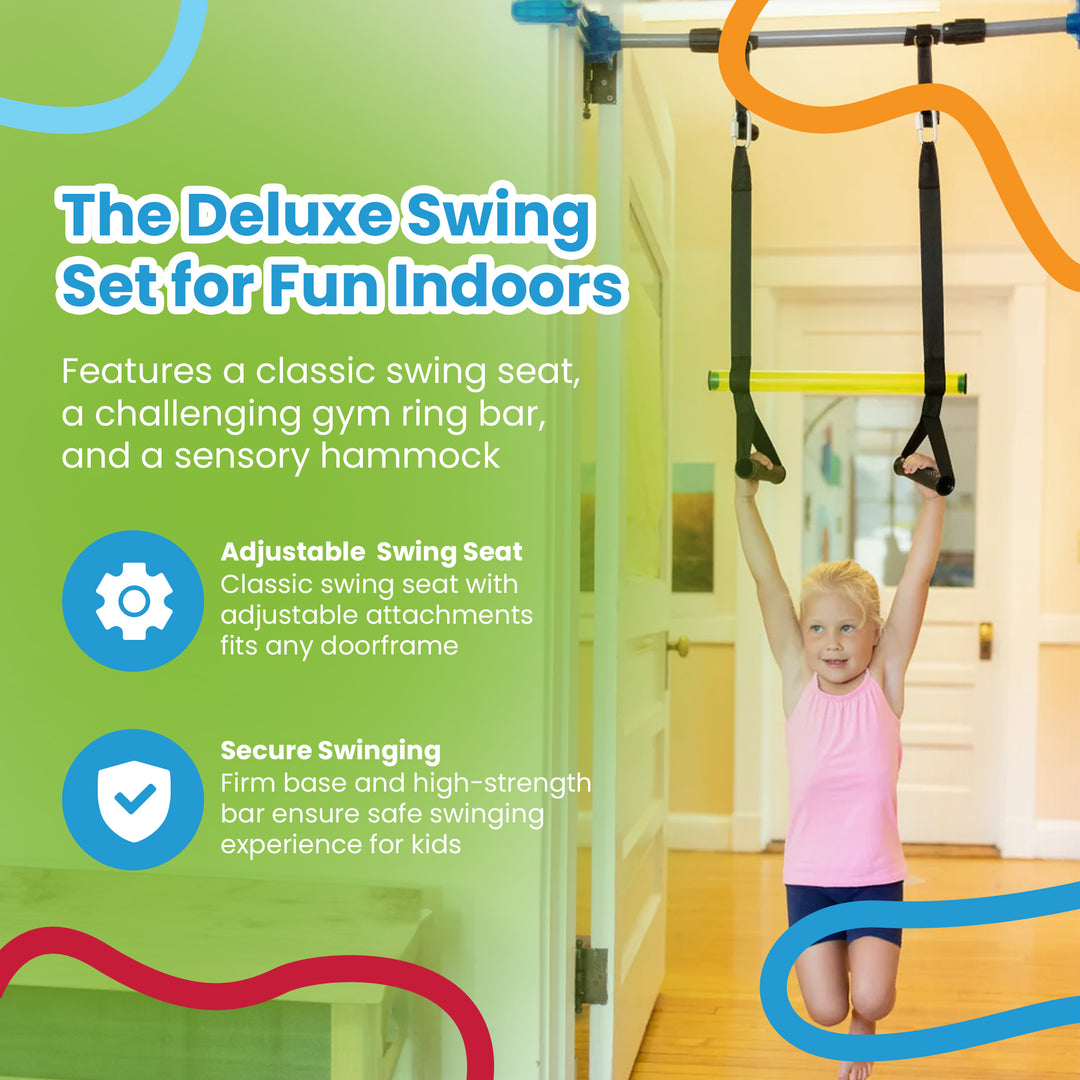 The Deluxe Swing Set for Fun Indoors

Features a classic swing seat, a challenging gym ring bar, and a sensory hammock

Adjustable  Swing Seat
Classic swing seat with adjustable attachments fits any doorframe

Secure Swinging
Firm base and high-strength bar ensure safe swinging experience for kids