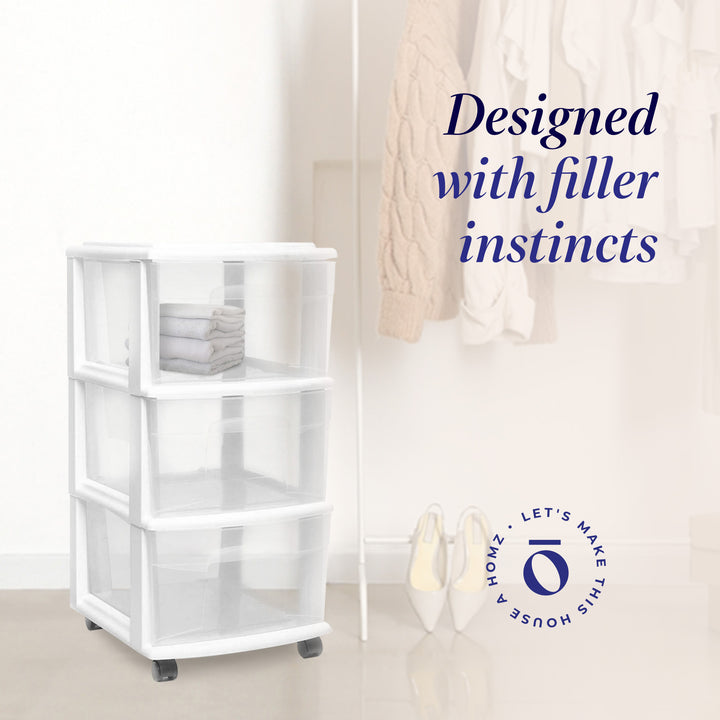 Designed with filler instincts

LET'S MAKE THIS HOUSE A HOMZ •

ō