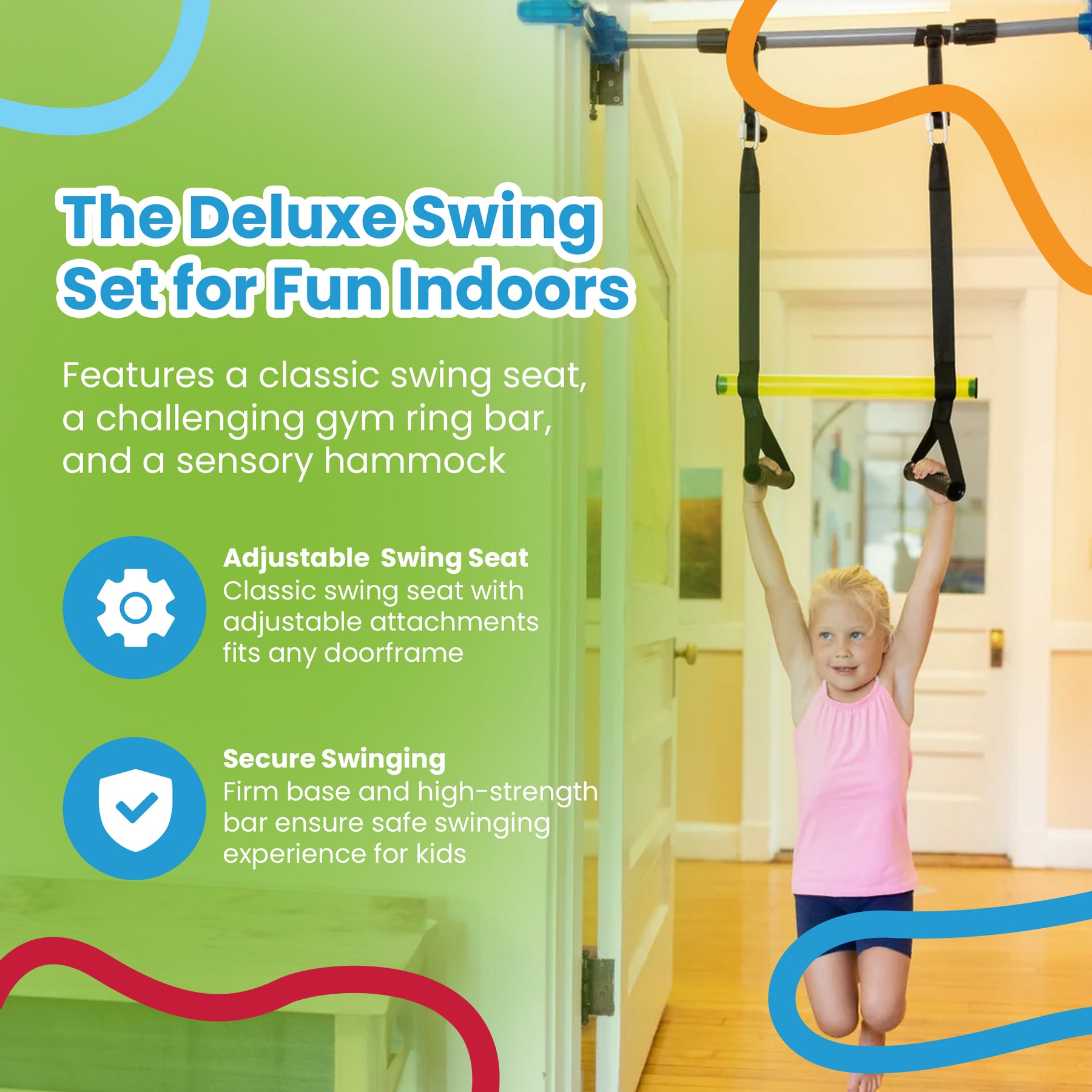 The Deluxe Swing Set for Fun Indoors

Features a classic swing seat, a challenging gym ring bar, and a sensory hammock

Adjustable Swing Seat
Classic swing seat with adjustable attachments fits any doorframe

Secure Swinging
Firm base and high-strength bar ensure safe swinging experience for kids