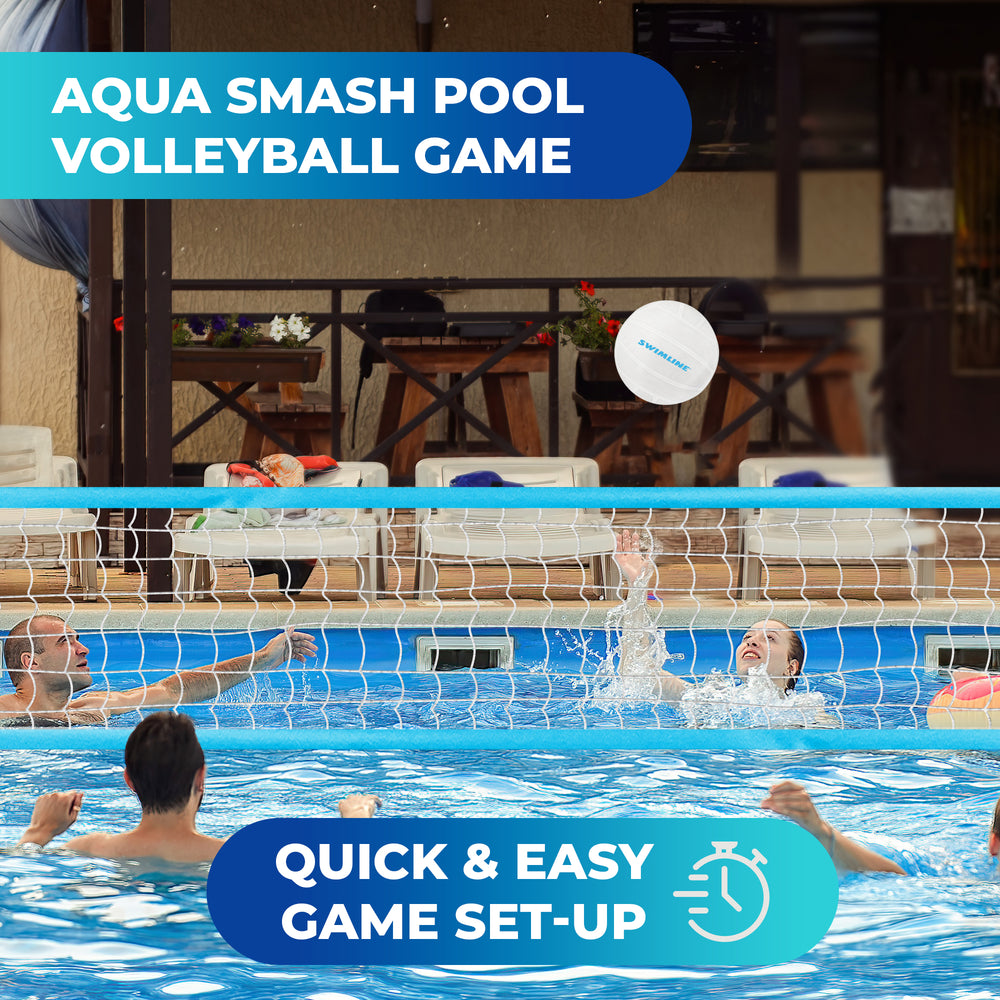 AQUA SMASH POOL VOLLEYBALL GAME

SWIMLINE

QUICK & EASY GAME SET-UP