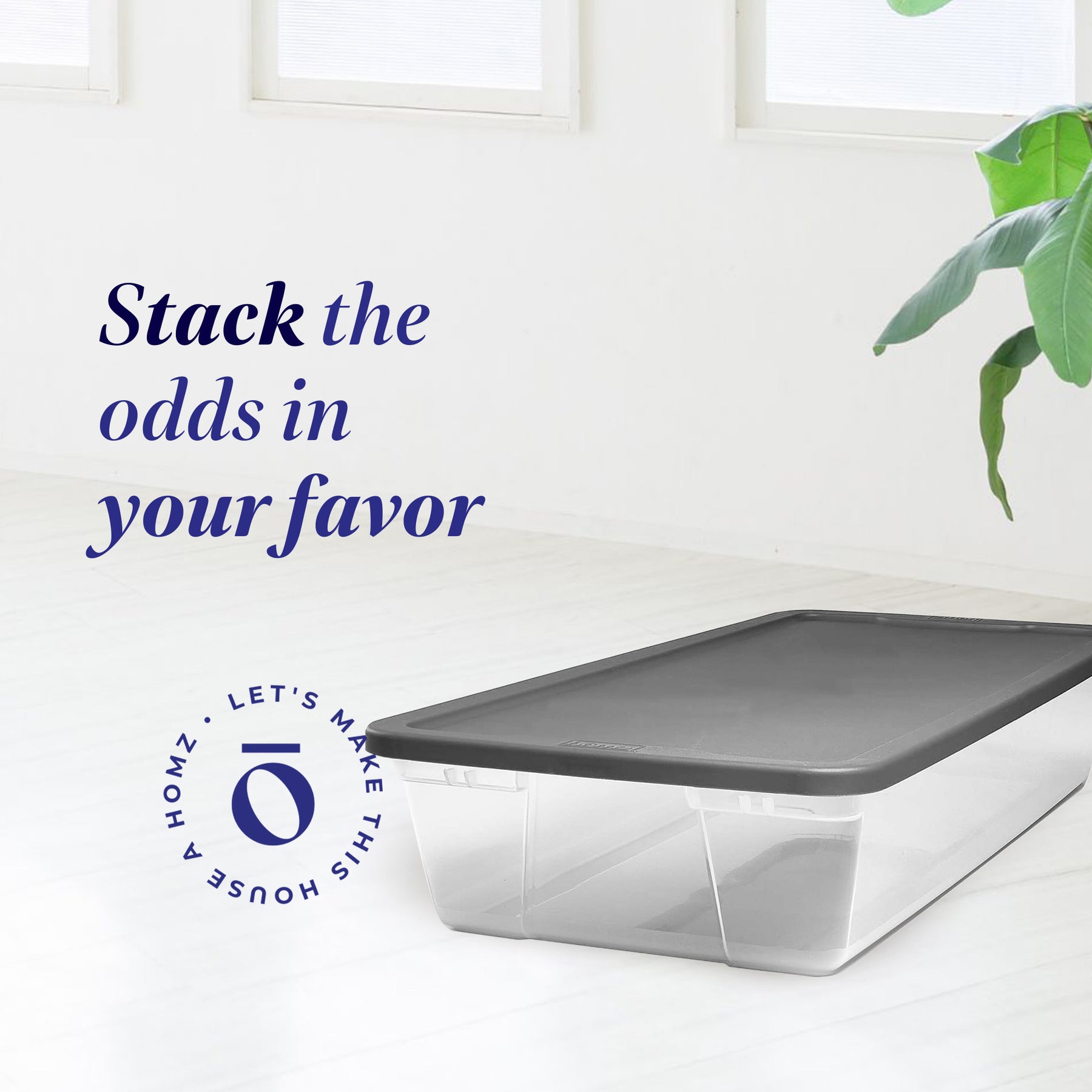 Stack the odds in your favor

LET'S MAKE THIS HOUSE A HOMZ ·
ō