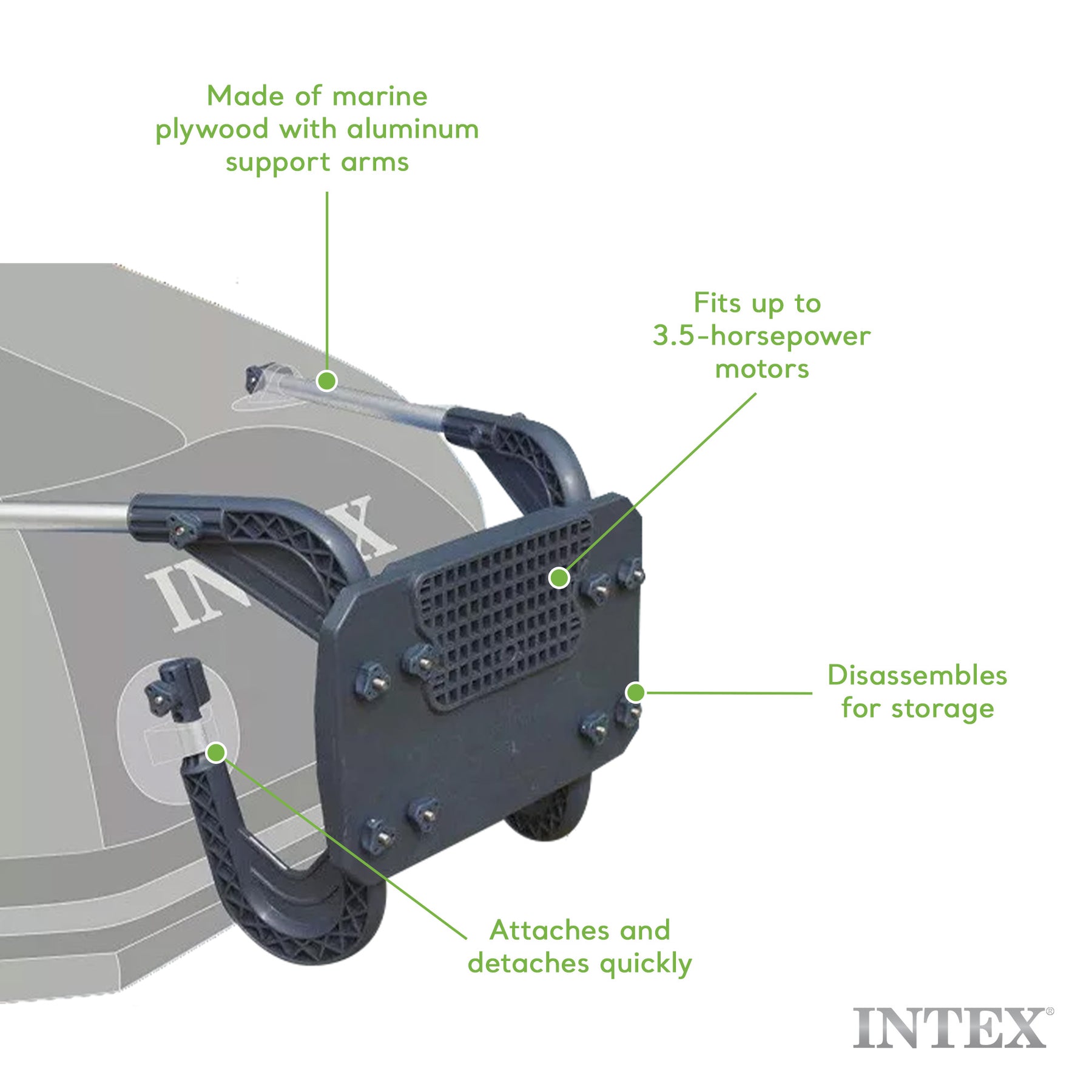 Made of marine plywood with aluminum support arms

Fits up to 3.5-horsepower motors

Disassembles for storage

Attaches and detaches quickly

INTEX®