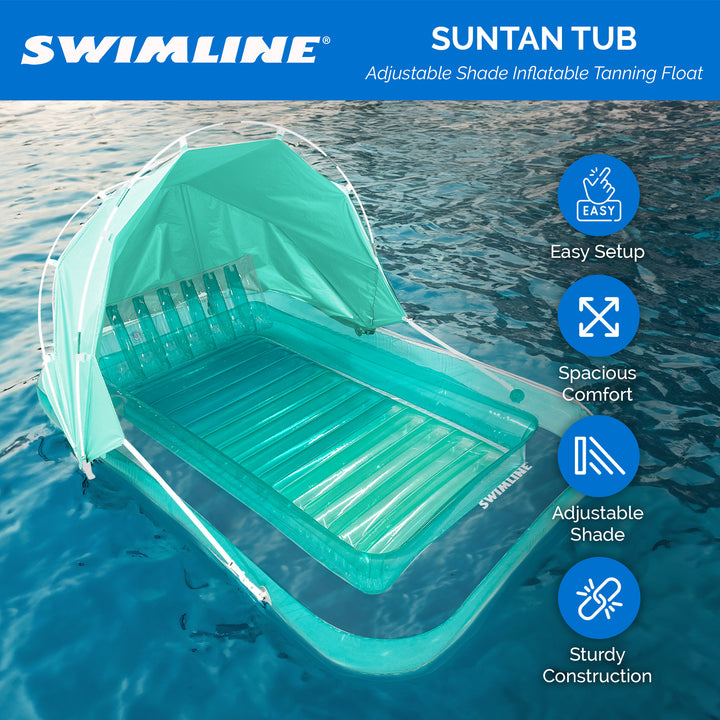 SWIMLINE®

SUNTAN TUB
Adjustable Shade Inflatable Tanning Float

EASY

Easy Setup

Spacious Comfort

Adjustable Shade

Sturdy Construction

SWIMLINE