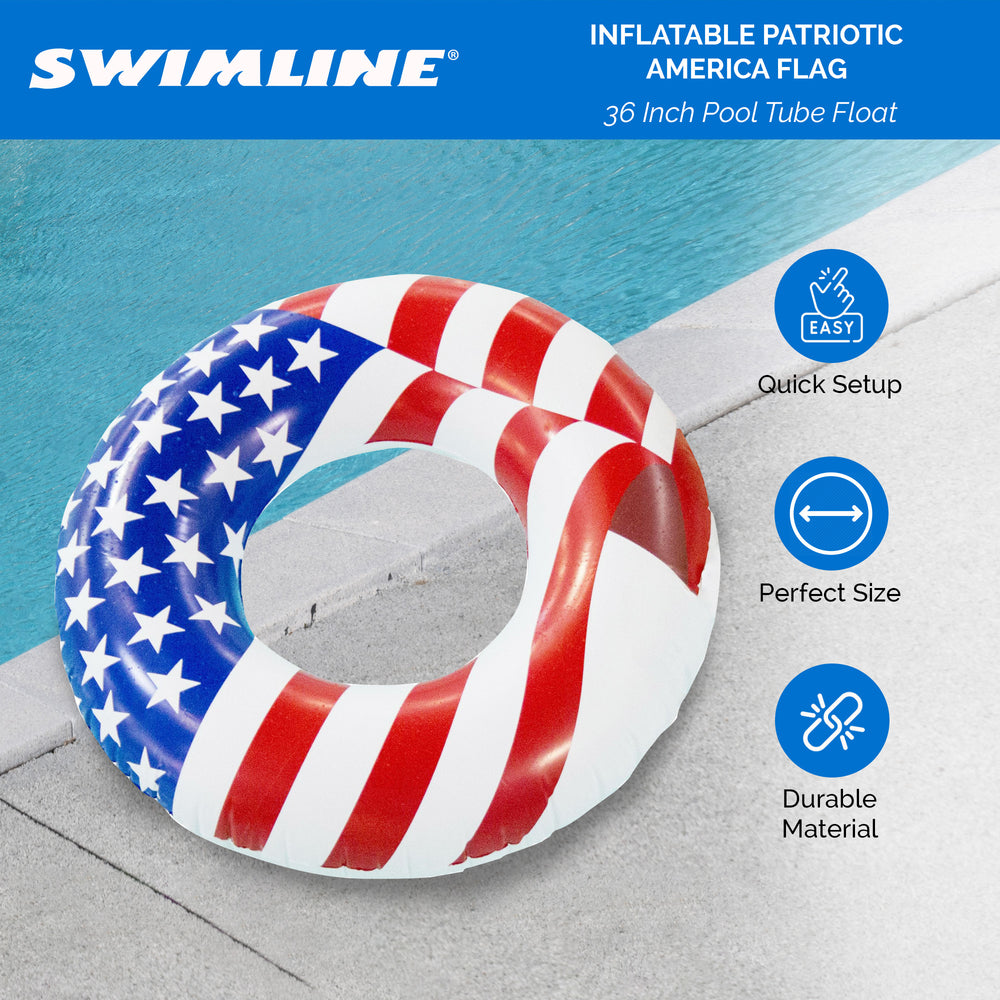 SWIMLINE®

INFLATABLE PATRIOTIC AMERICA FLAG

36 Inch Pool Tube Float

EASY

Quick Setup

Perfect Size

Durable Material