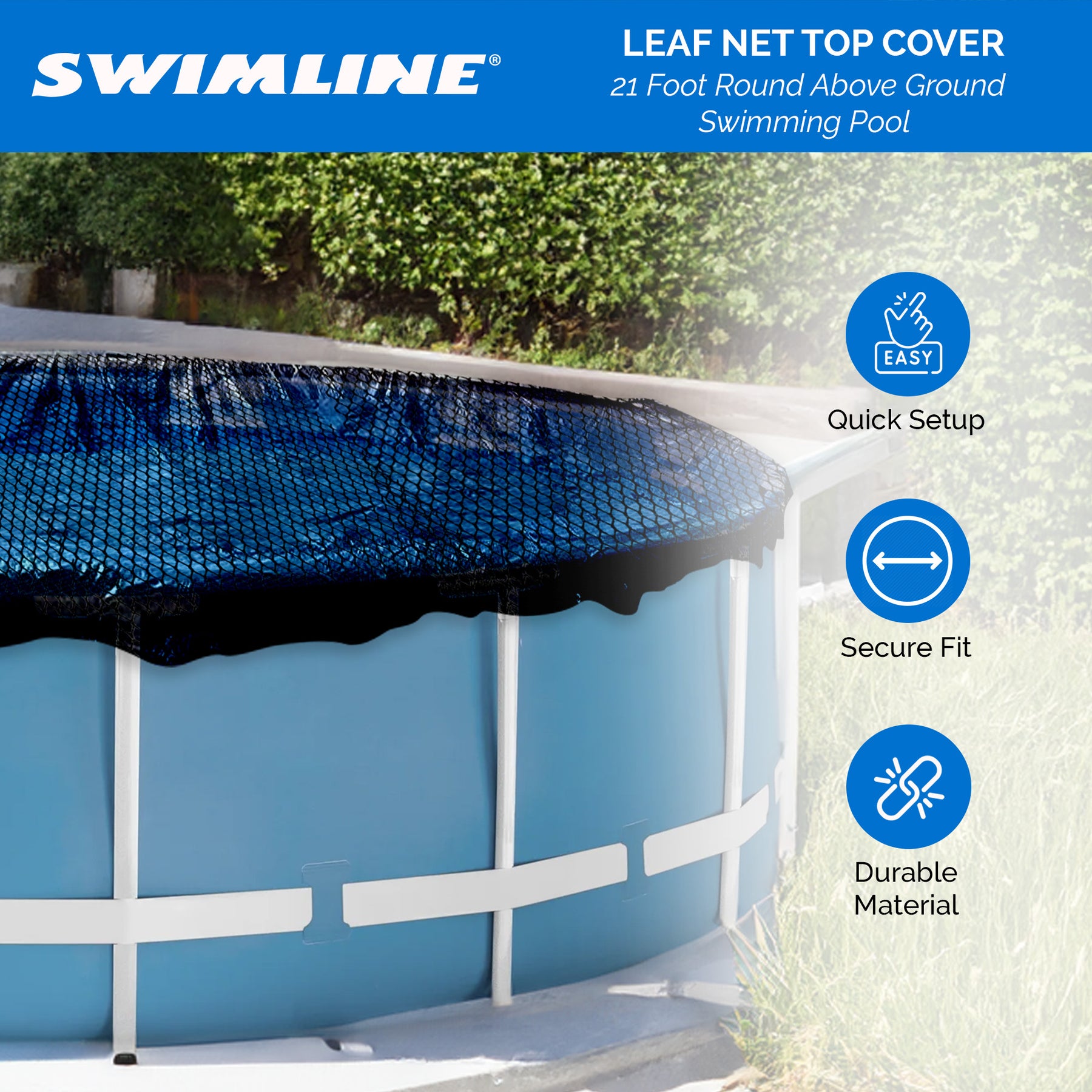 SWIMLINE®

LEAF NET TOP COVER
21 Foot Round Above Ground Swimming Pool

EASY

Quick Setup

Secure Fit

Durable Material