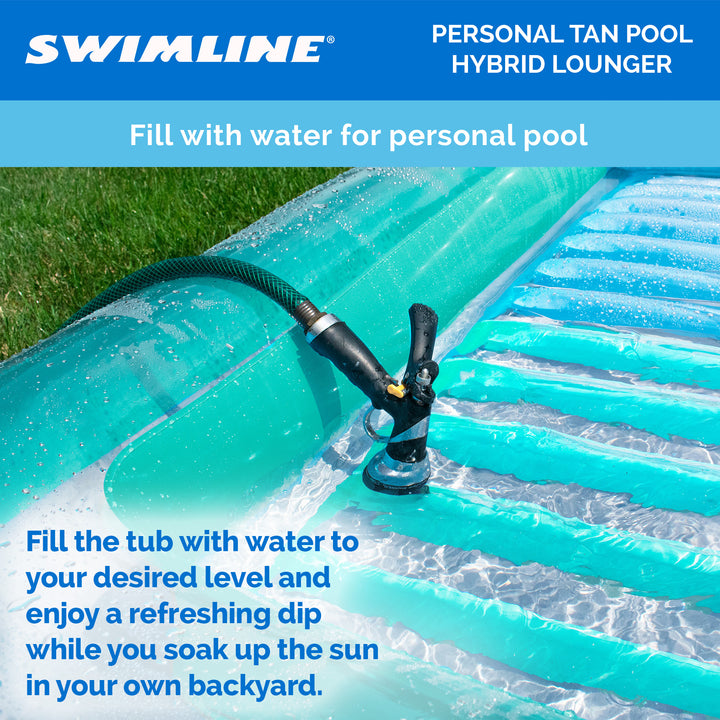 SWIMLINE®

PERSONAL TAN POOL HYBRID LOUNGER

Fill with water for personal pool

Fill the tub with water to your desired level and enjoy a refreshing dip while you soak up the sun in your own backyard.