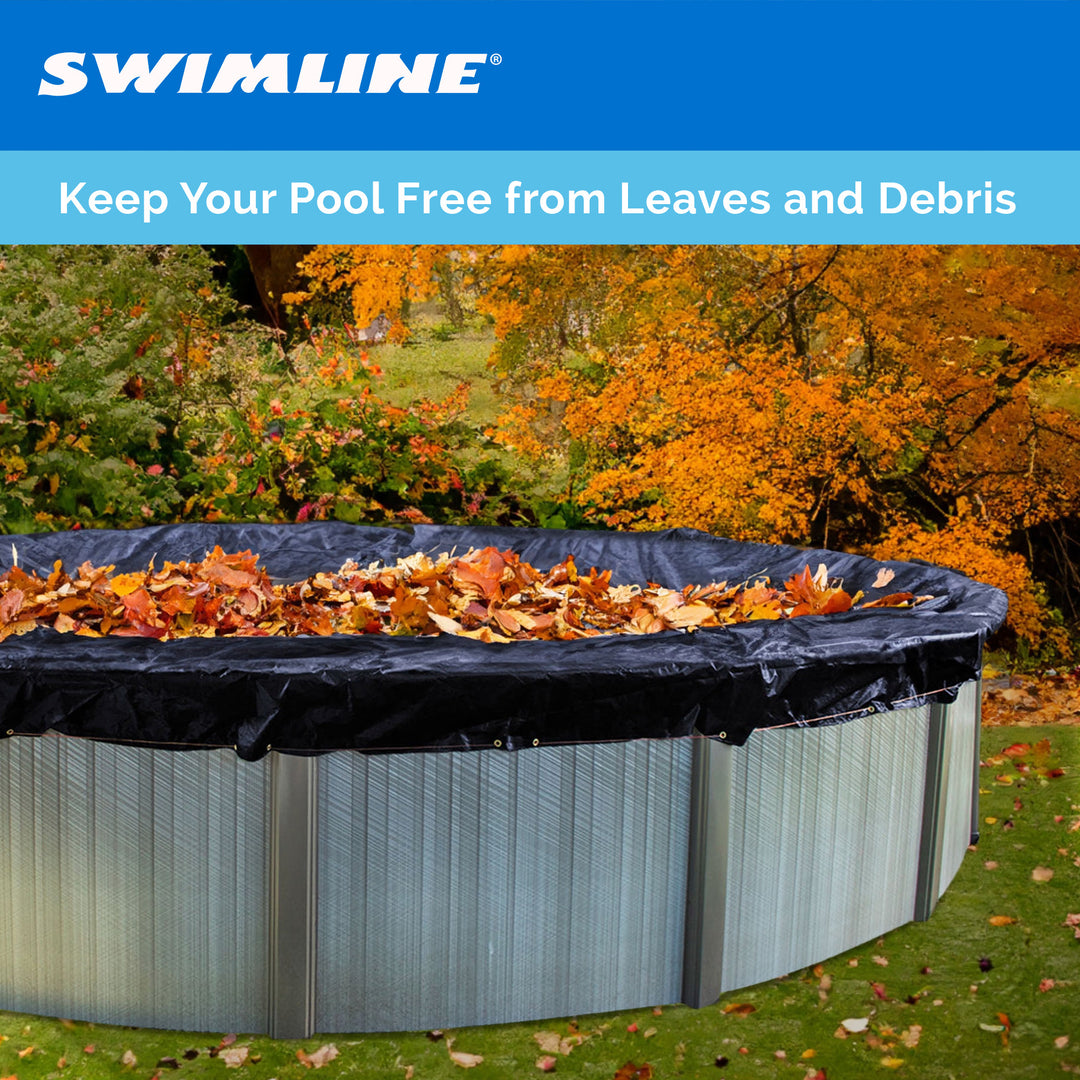 SWIMLINE®

Keep Your Pool Free from Leaves and Debris