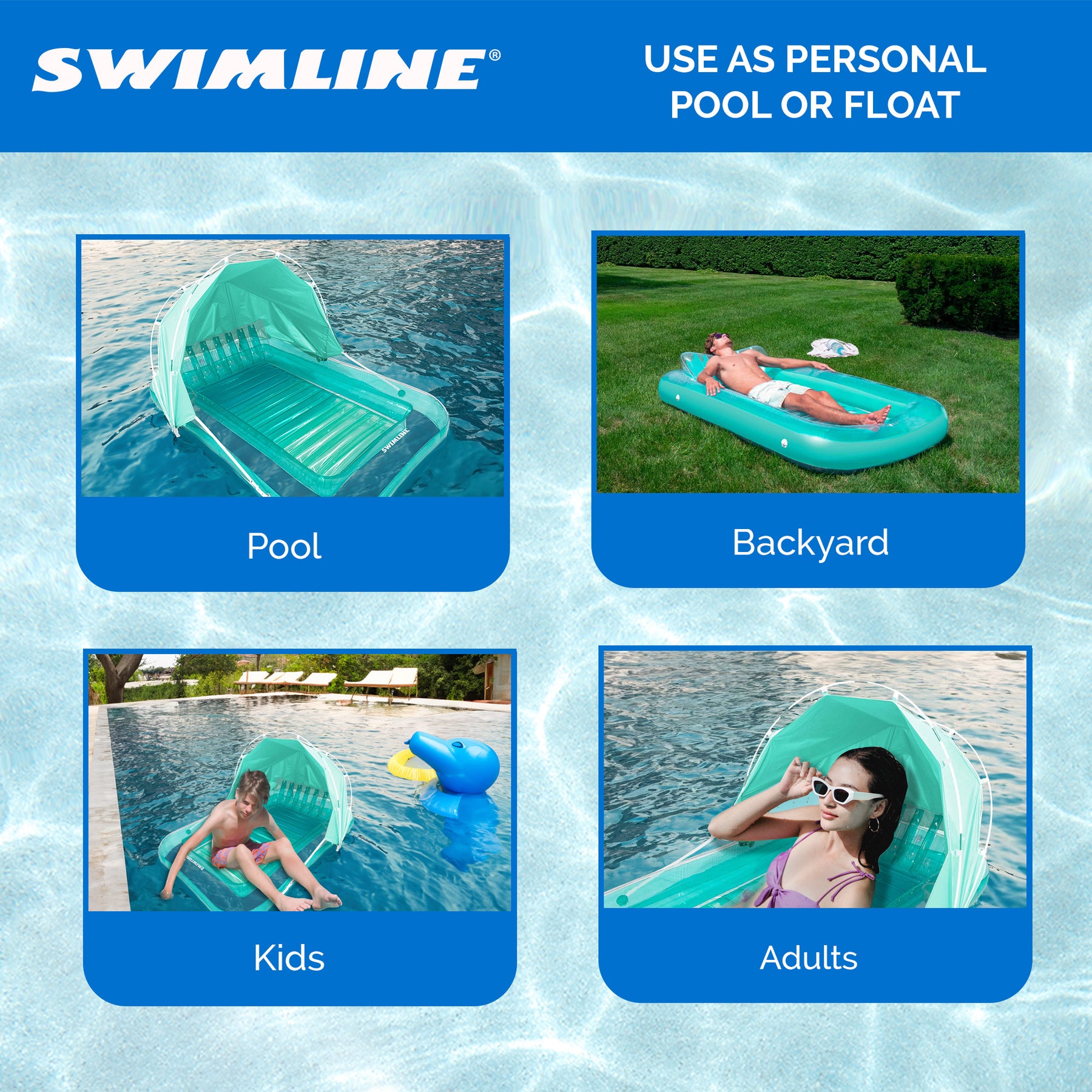 SWIMLINE®

USE AS PERSONAL POOL OR FLOAT

SWIMLINE

Pool

Backyard

SWIMLINE

Kids

Adults