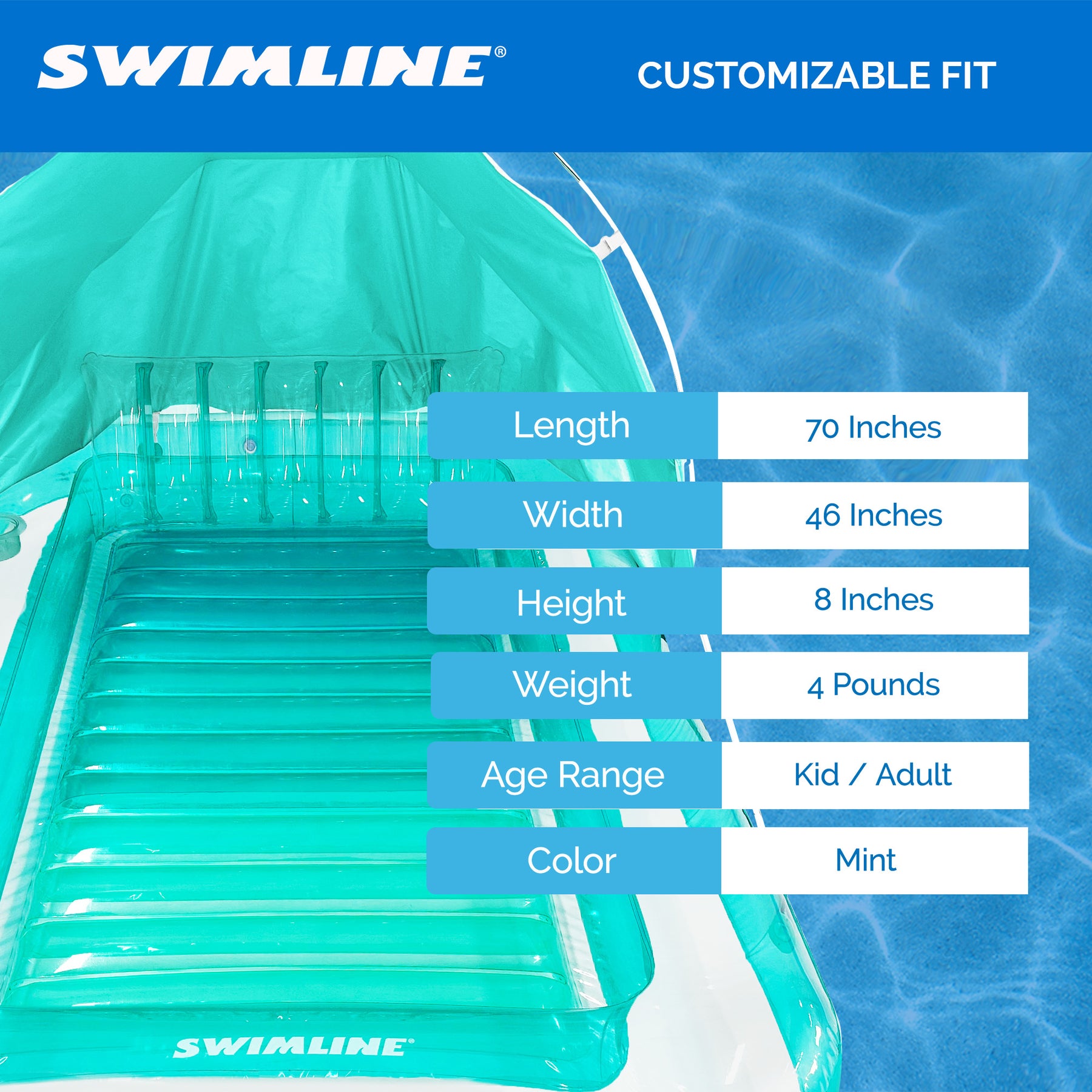 SWIMLINE®

CUSTOMIZABLE FIT

| Length | 70 Inches |
|---|---|
| Width | 46 Inches |
| Height | 8 Inches |
| Weight | 4 Pounds |
| Age Range | Kid / Adult |
| Color | Mint |

SWIMLINE®