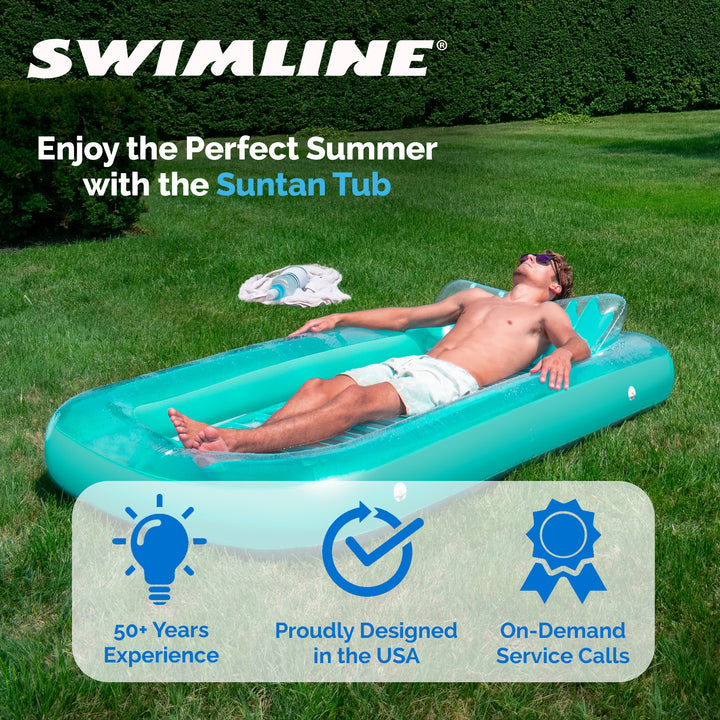 SWIMLINE®

Enjoy the Perfect Summer with the Suntan Tub

50+ Years Experience

Proudly Designed in the USA

On-Demand Service Calls