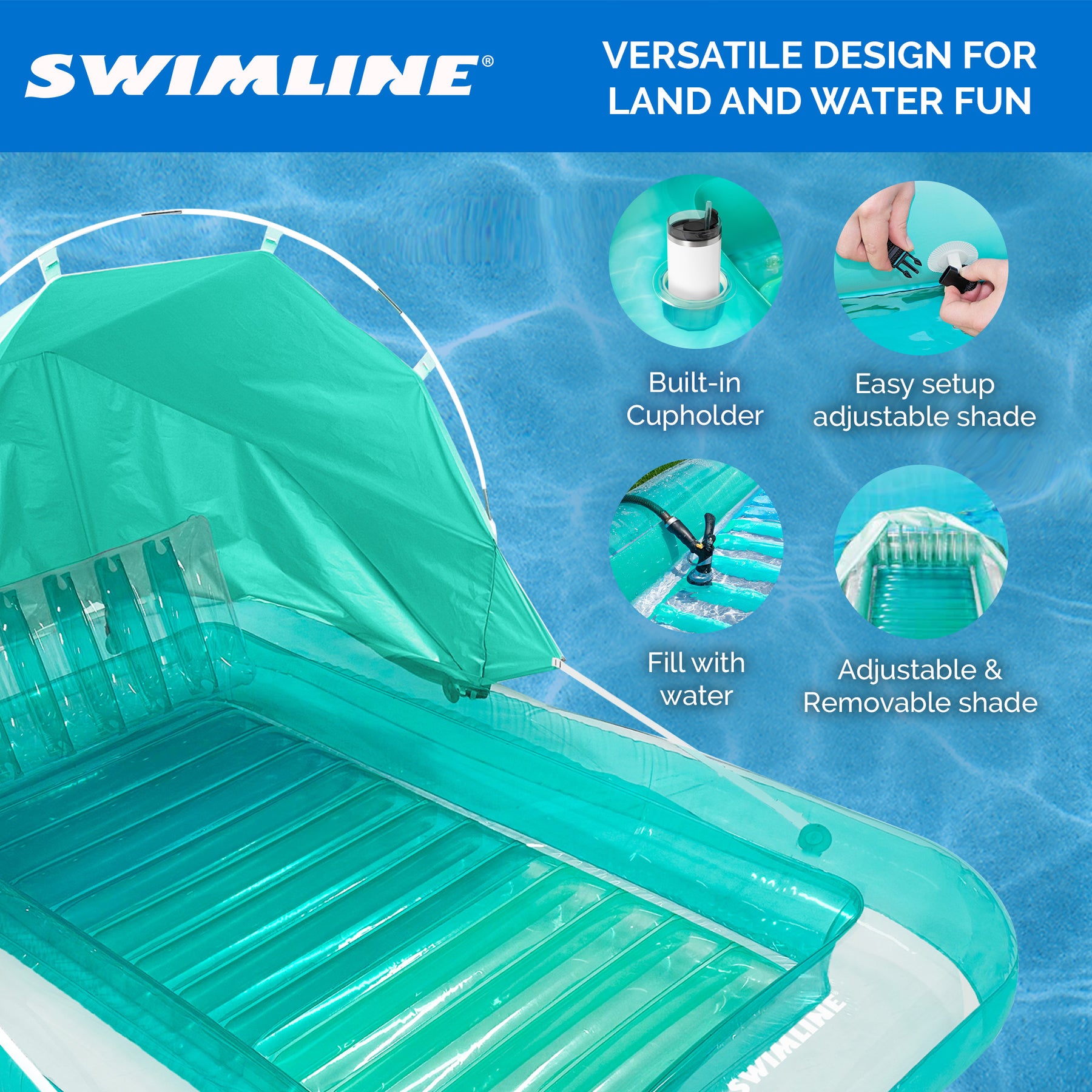 SWIMLINE®

VERSATILE DESIGN FOR LAND AND WATER FUN

Built-in Cupholder

Easy setup adjustable shade

Fill with water

Adjustable & Removable shade

SWIMLINE