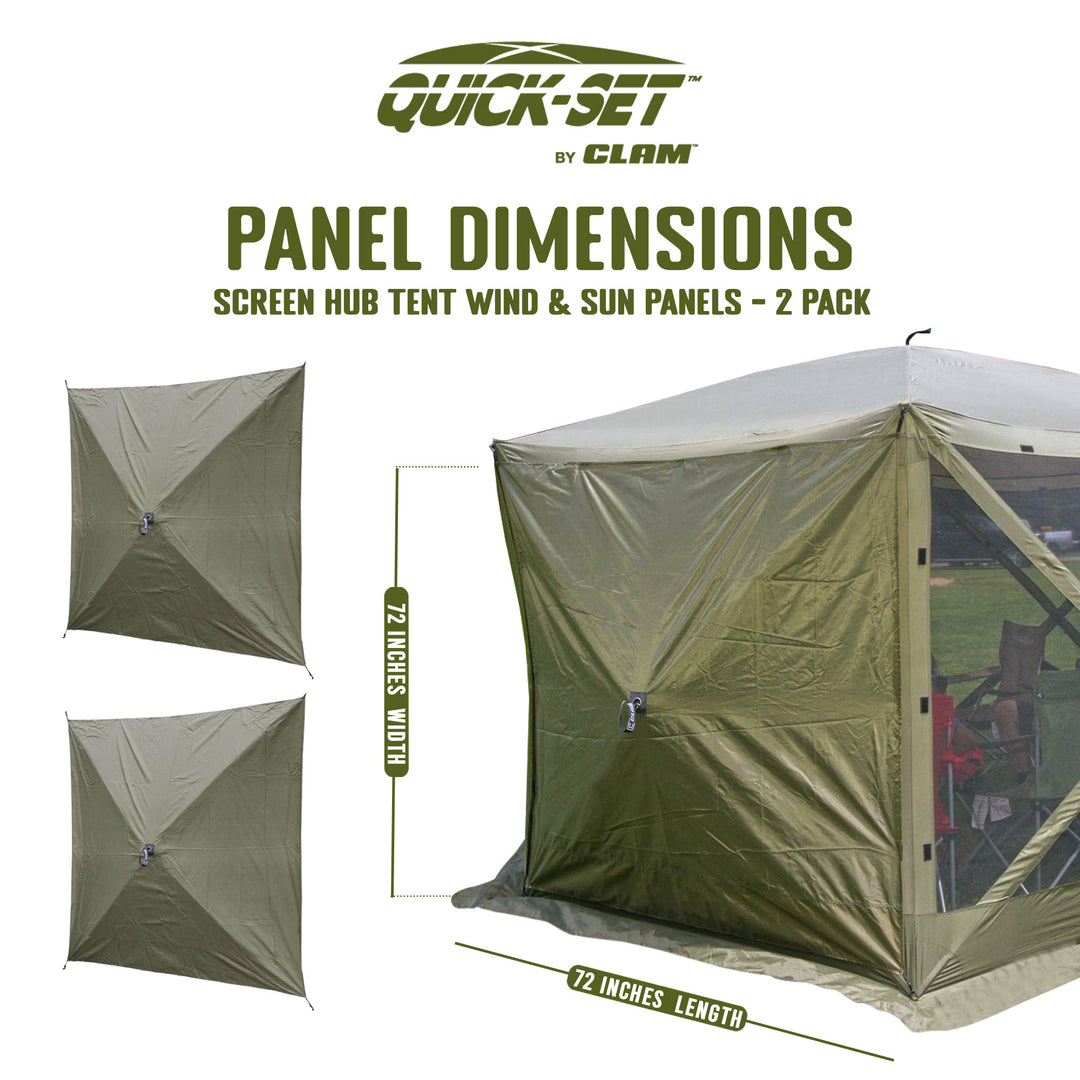 QUICK-SET™
BY CLAM™

PANEL DIMENSIONS
SCREEN HUB TENT WIND & SUN PANELS - 2 PACK

72 INCHES WIDTH

72 INCHES LENGTH