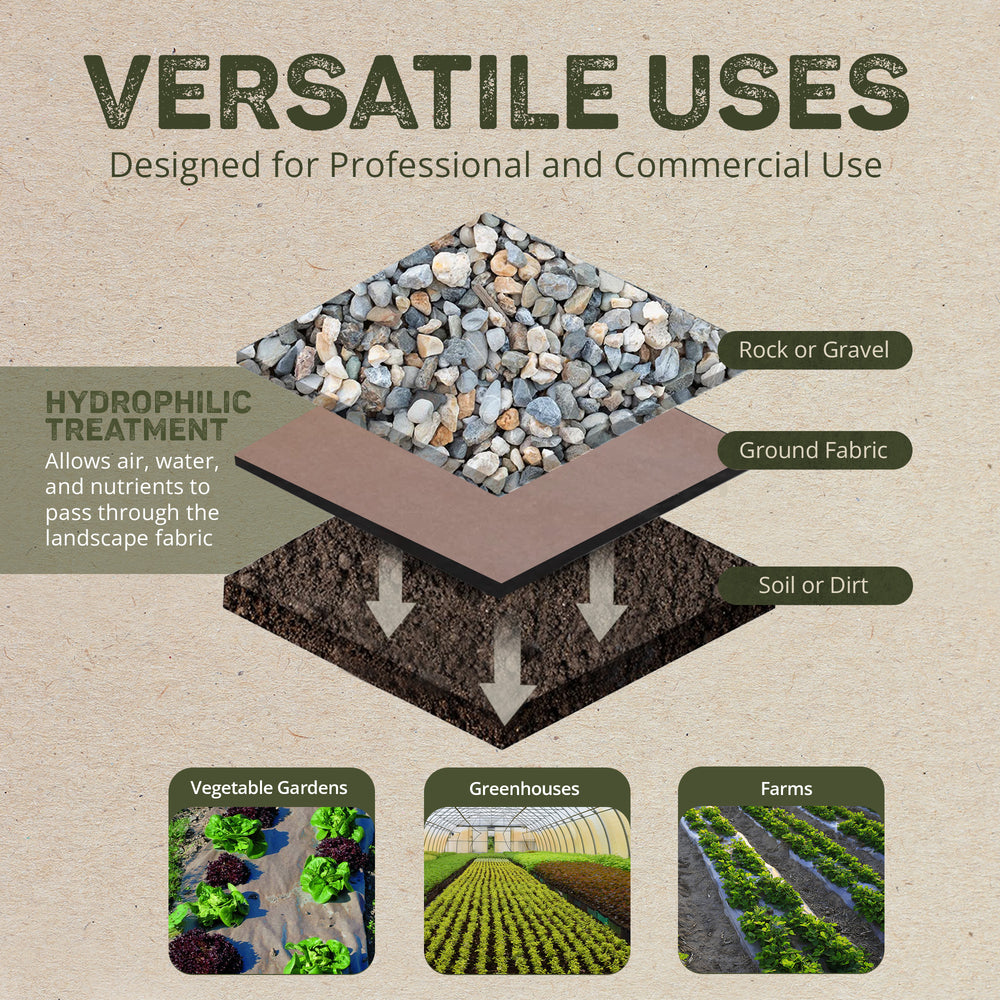 VERSATILE USES
Designed for Professional and Commercial Use

HYDROPHILIC TREATMENT
Allows air, water, and nutrients to pass through the landscape fabric

Rock or Gravel

Ground Fabric

Soil or Dirt

Vegetable Gardens

Greenhouses

Farms