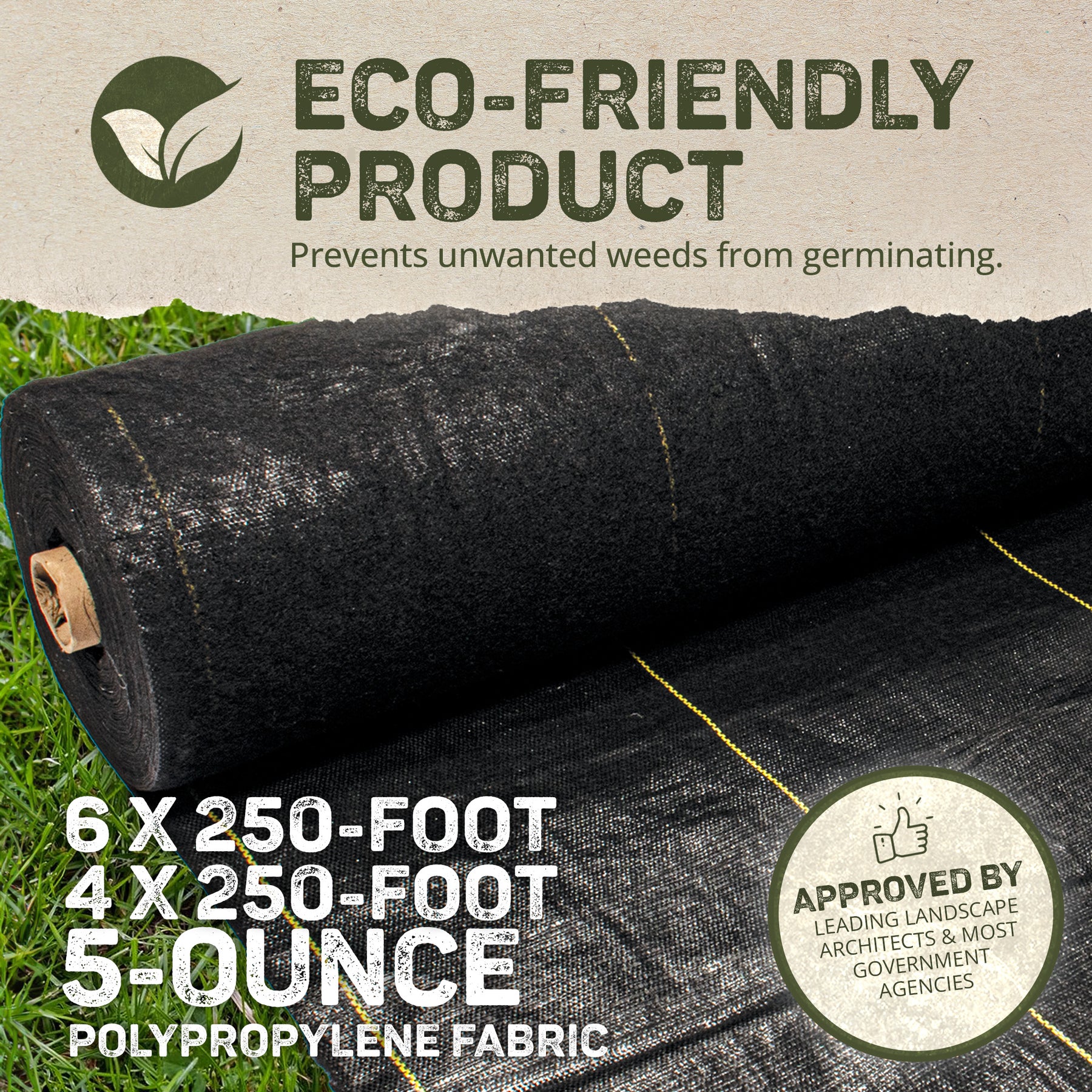 ECO-FRIENDLY PRODUCT
Prevents unwanted weeds from germinating.

6 X 250-FOOT
4 X 250-FOOT
5-OUNCE
POLYPROPYLENE FABRIC

APPROVED BY
LEADING LANDSCAPE ARCHITECTS & MOST GOVERNMENT AGENCIES