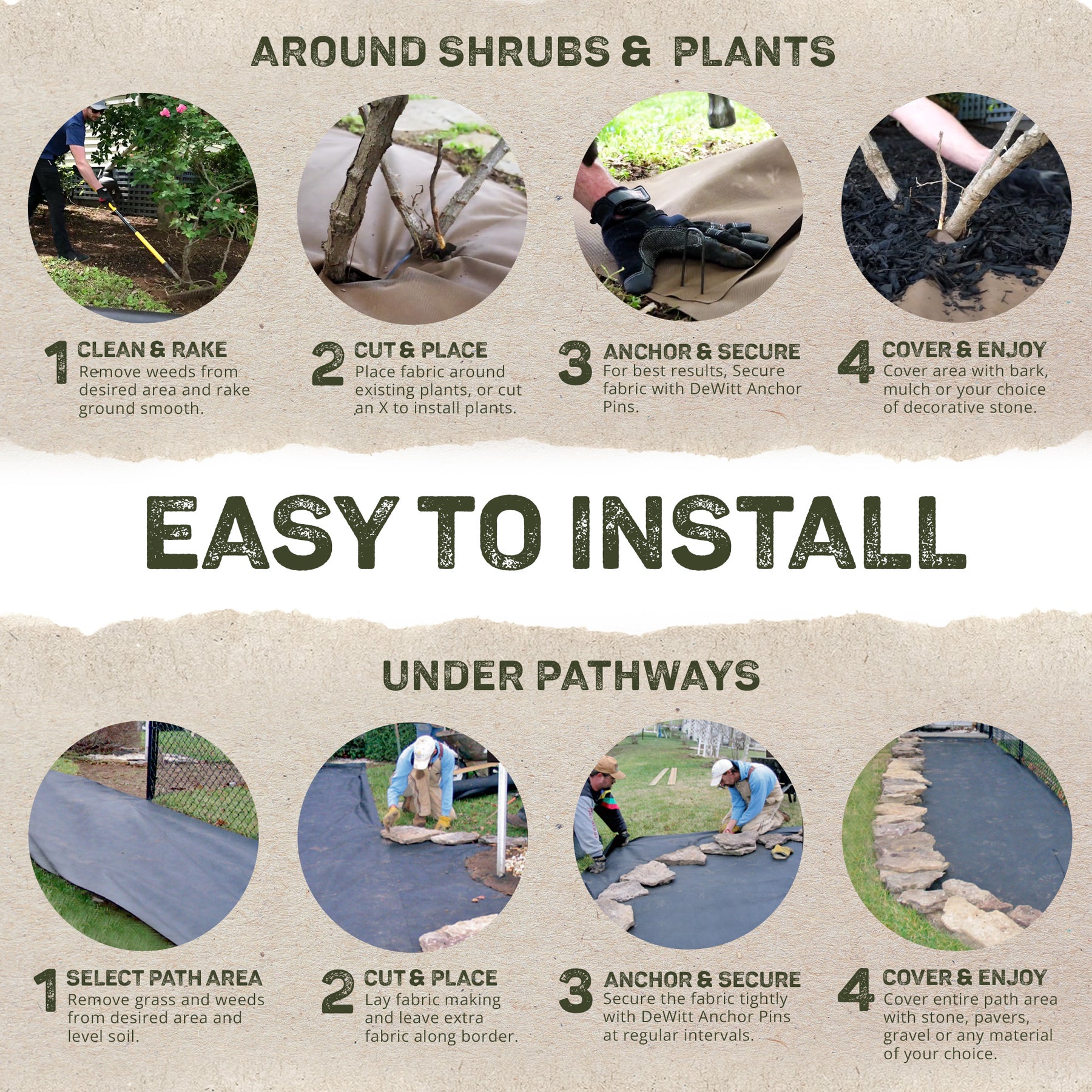 AROUND SHRUBS & PLANTS

1 CLEAN & RAKE
Remove weeds from desired area and rake ground smooth.

2 CUT & PLACE
Place fabric around existing plants, or cut an X to install plants.

3 ANCHOR & SECURE
For best results, Secure fabric with DeWitt Anchor Pins.

4 COVER & ENJOY
Cover area with bark, mulch or your choice of decorative stone.

EASY TO INSTALL

UNDER PATHWAYS

1 SELECT PATH AREA
Remove grass and weeds from desired area and level soil.

2 CUT & PLACE
Lay fabric making and leave extra fabric along border.

3 ANCHOR & SECURE
Secure the fabric tightly with DeWitt Anchor Pins at regular intervals.

4 COVER & ENJOY
Cover entire path area with stone, pavers, gravel or any material of your choice.