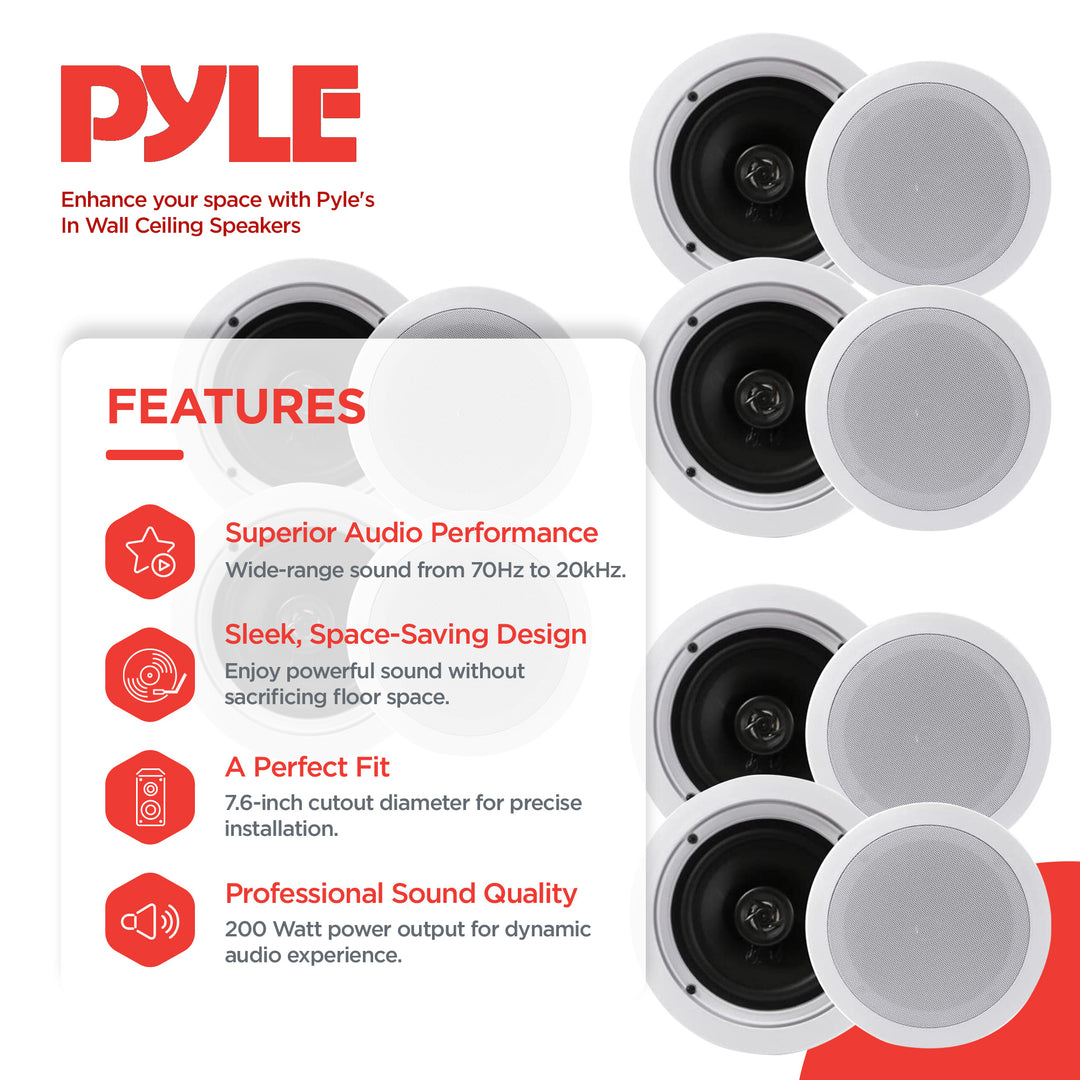 PYLE

Enhance your space with Pyle's In Wall Ceiling Speakers

FEATURES

Superior Audio Performance
Wide-range sound from 70Hz to 20kHz.

Sleek, Space-Saving Design
Enjoy powerful sound without sacrificing floor space.

A Perfect Fit
7.6-inch cutout diameter for precise installation.

Professional Sound Quality
200 Watt power output for dynamic audio experience.