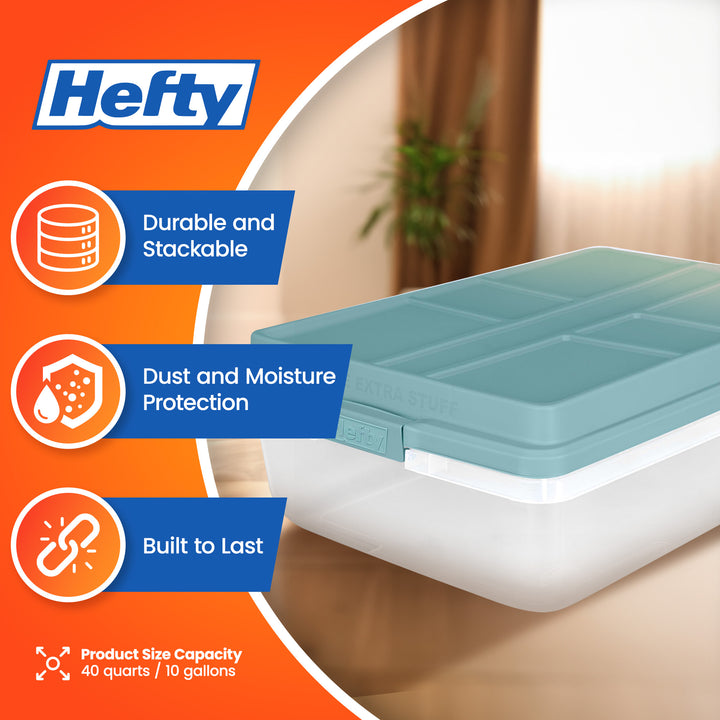 Hefty

Durable and Stackable

Dust and Moisture Protection

Built to Last

Product Size Capacity
40 quarts / 10 gallons

EXTRA STUFF

Hefty