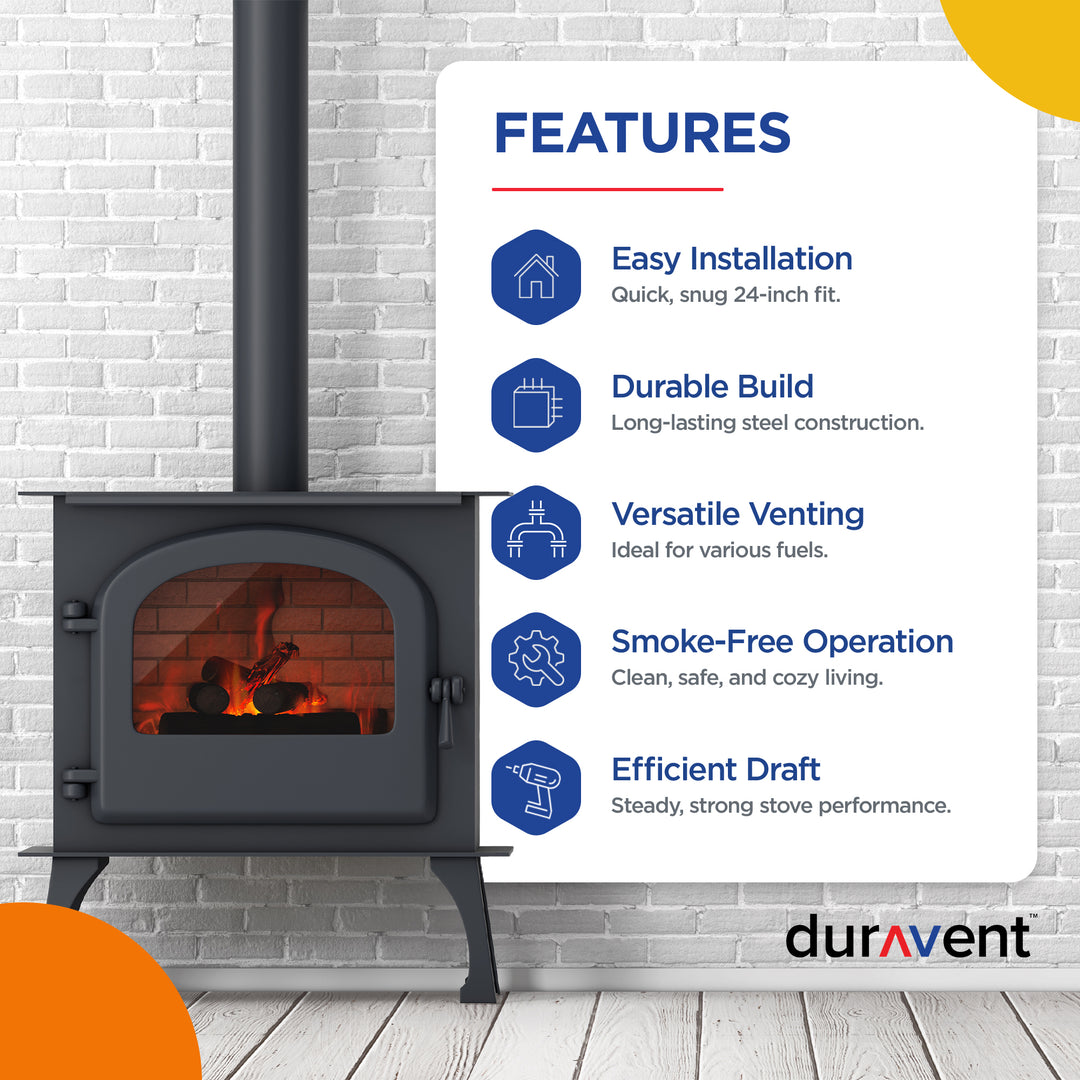 FEATURES

Easy Installation
Quick, snug 24-inch fit.

Durable Build
Long-lasting steel construction.

Versatile Venting
Ideal for various fuels.

Smoke-Free Operation
Clean, safe, and cozy living.

Efficient Draft
Steady, strong stove performance.

duravent™