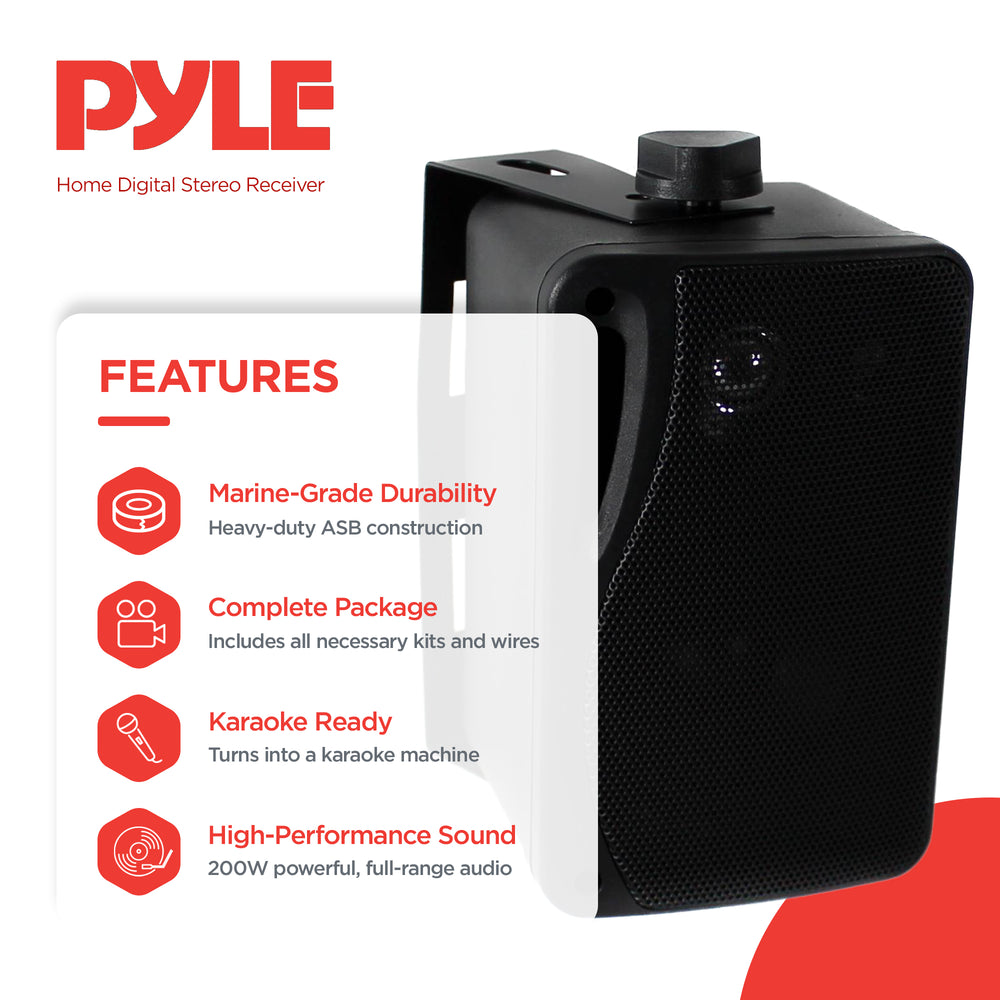 PYLE
Home Digital Stereo Receiver

FEATURES

Marine-Grade Durability
Heavy-duty ASB construction

Complete Package
Includes all necessary kits and wires

Karaoke Ready
Turns into a karaoke machine

High-Performance Sound
200W powerful, full-range audio