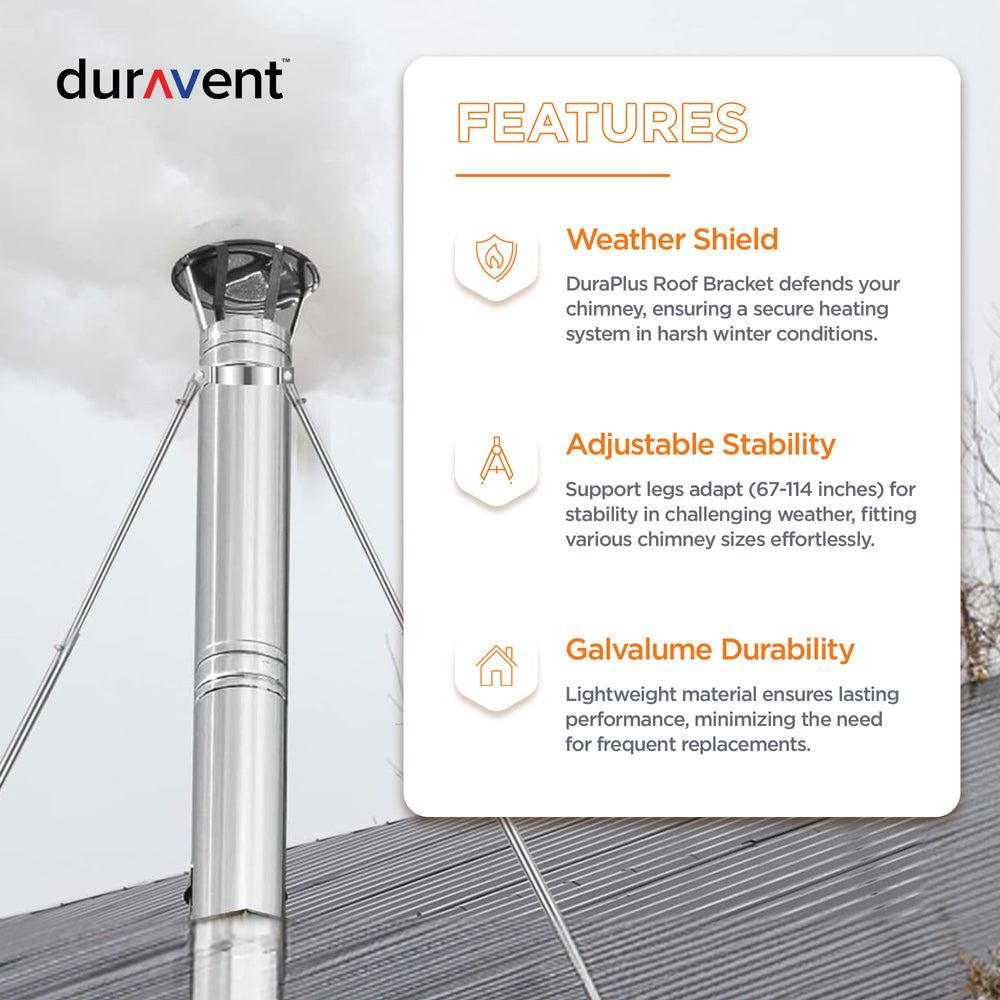 duravent™

FEATURES

Weather Shield
DuraPlus Roof Bracket defends your chimney, ensuring a secure heating system in harsh winter conditions.

Adjustable Stability
Support legs adapt (67-114 inches) for stability in challenging weather, fitting various chimney sizes effortlessly.

Galvalume Durability
Lightweight material ensures lasting performance, minimizing the need for frequent replacements.