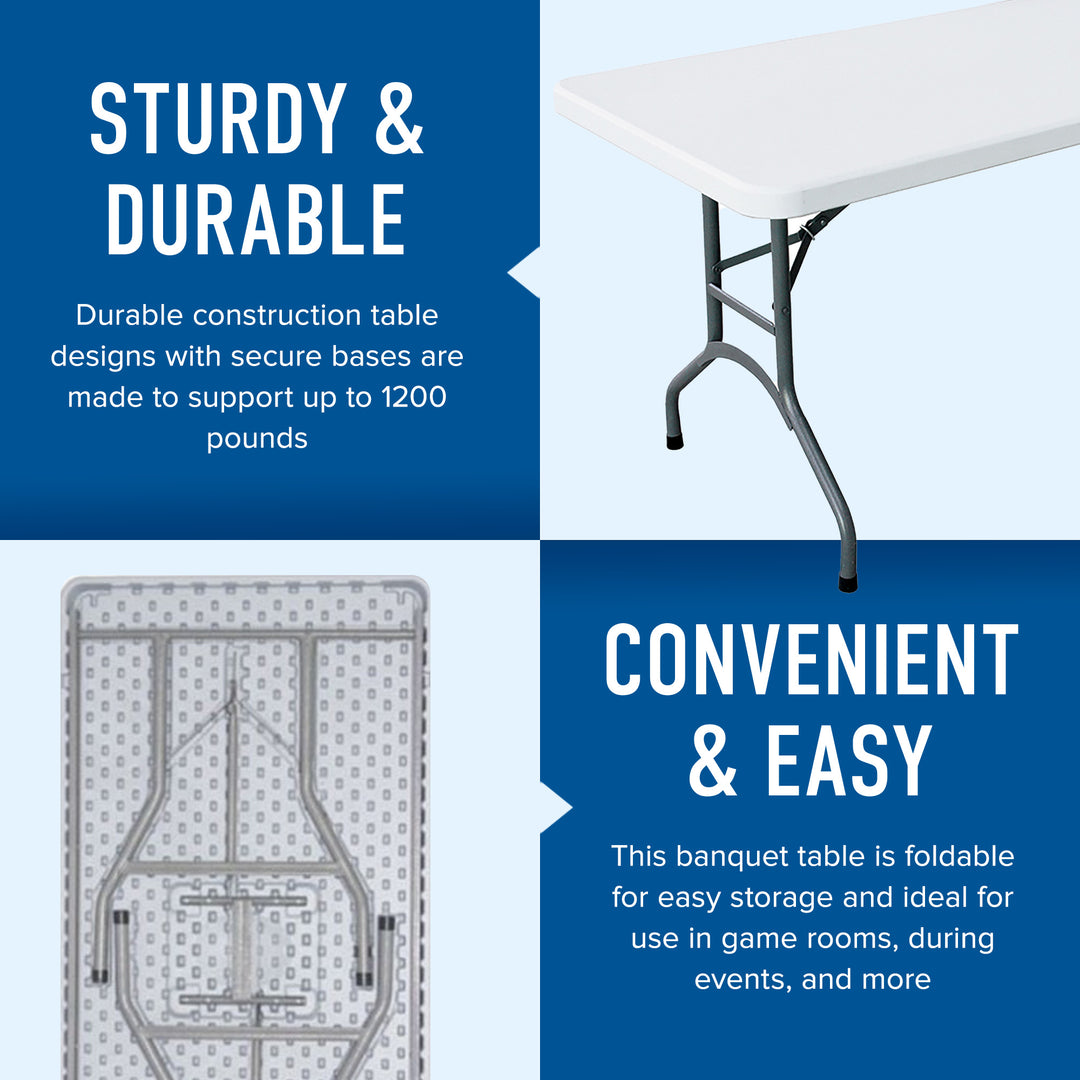 STURDY & DURABLE

Durable construction table designs with secure bases are made to support up to 1200 pounds

CONVENIENT & EASY

This banquet table is foldable for easy storage and ideal for use in game rooms, during events, and more