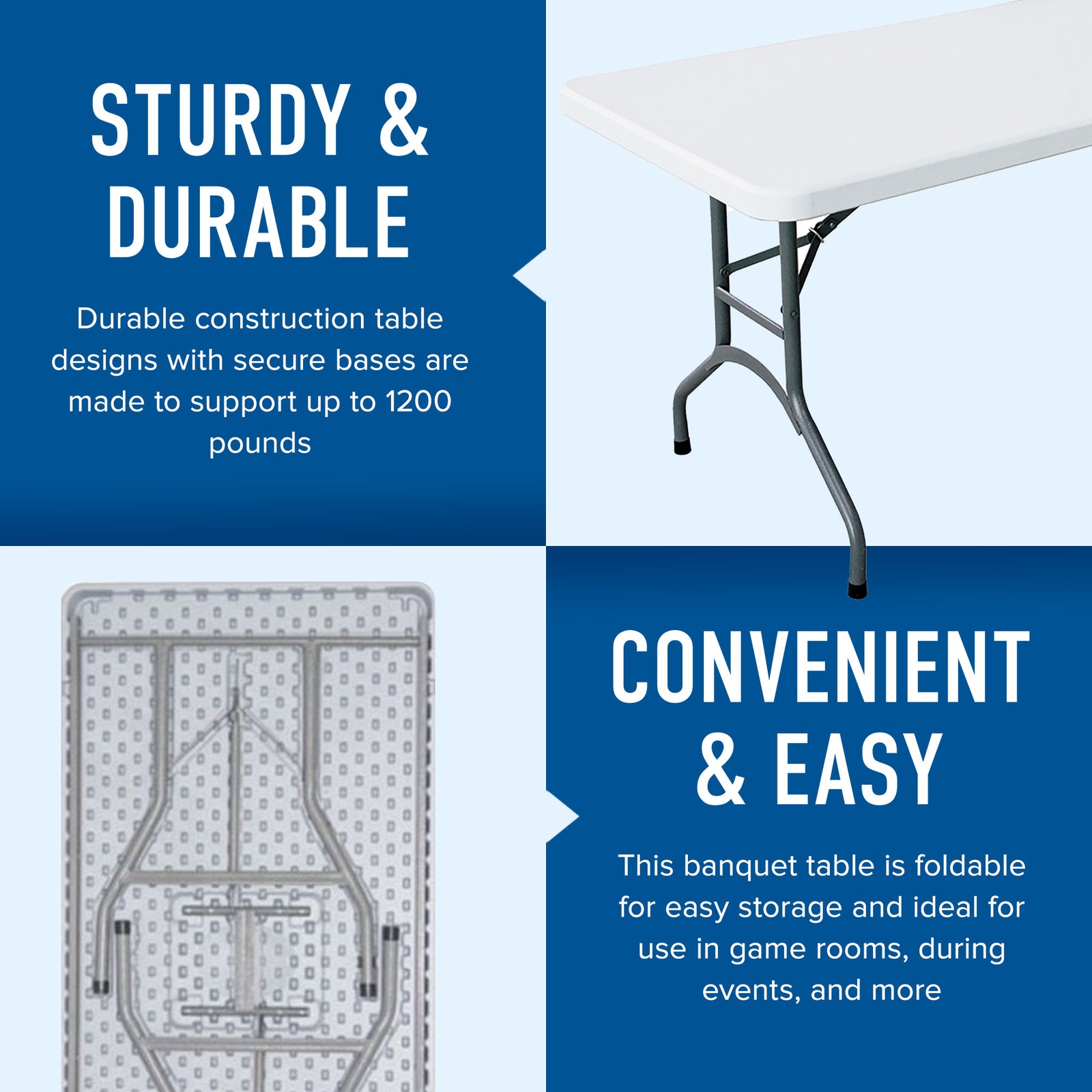 STURDY & DURABLE

Durable construction table designs with secure bases are made to support up to 1200 pounds

CONVENIENT & EASY

This banquet table is foldable for easy storage and ideal for use in game rooms, during events, and more