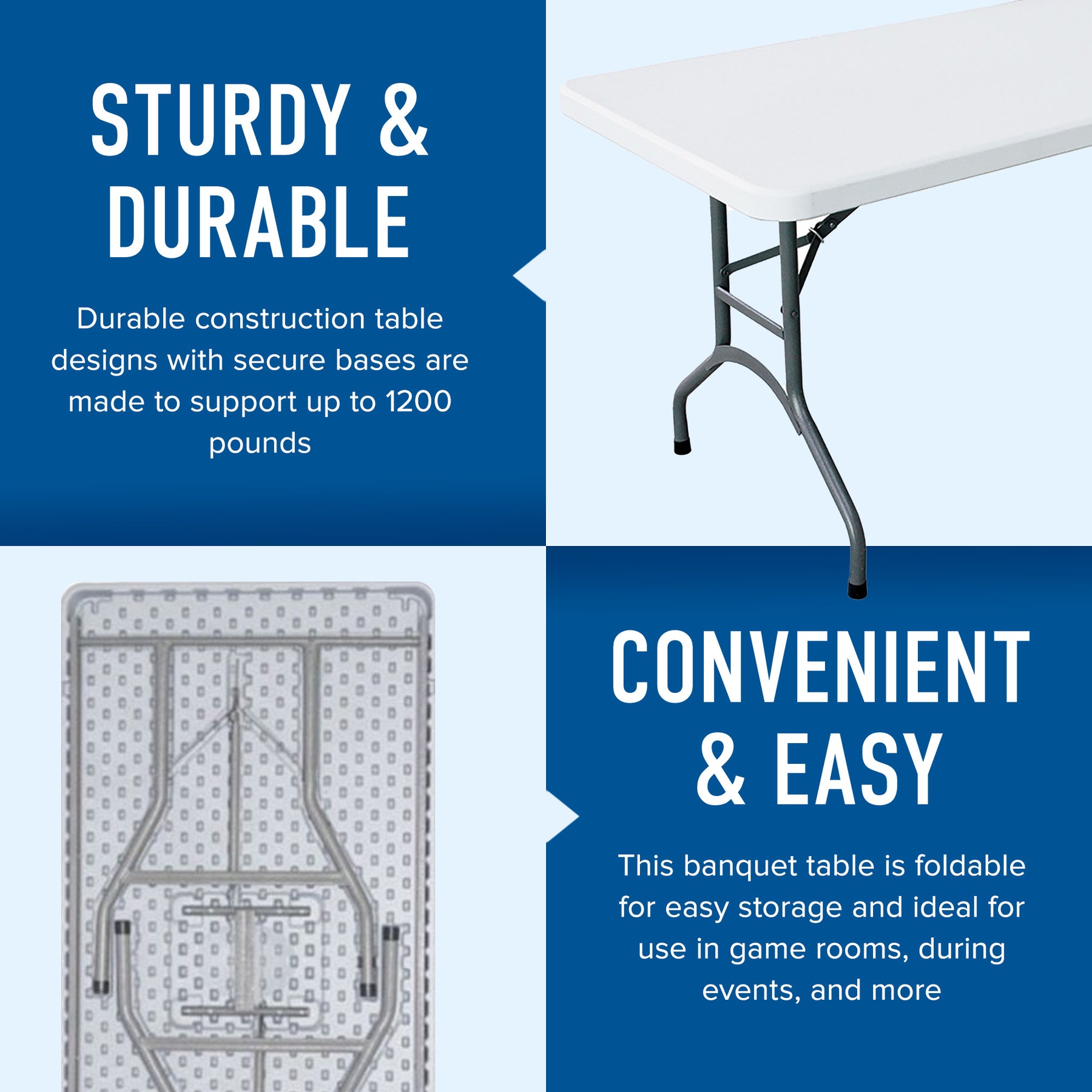 STURDY & DURABLE

Durable construction table designs with secure bases are made to support up to 1200 pounds

CONVENIENT & EASY

This banquet table is foldable for easy storage and ideal for use in game rooms, during events, and more