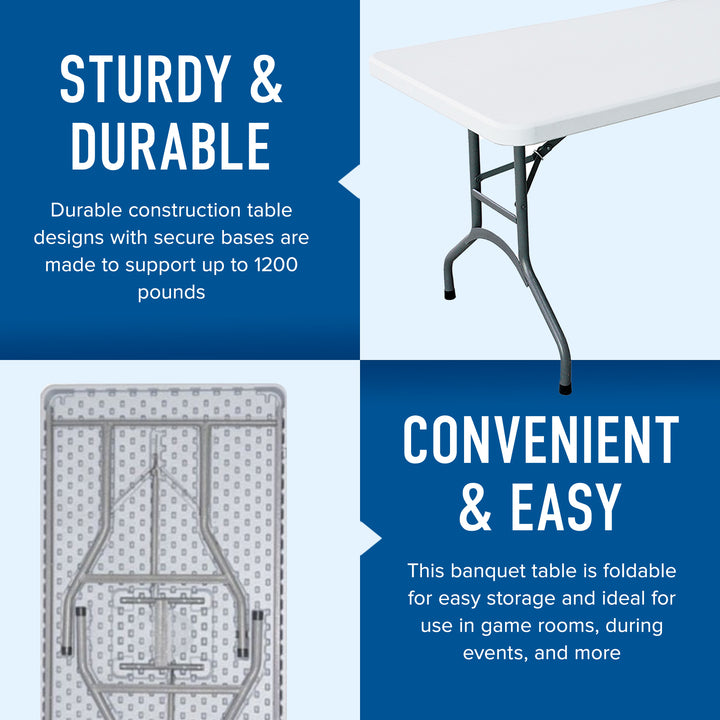 STURDY & DURABLE

Durable construction table designs with secure bases are made to support up to 1200 pounds

CONVENIENT & EASY

This banquet table is foldable for easy storage and ideal for use in game rooms, during events, and more