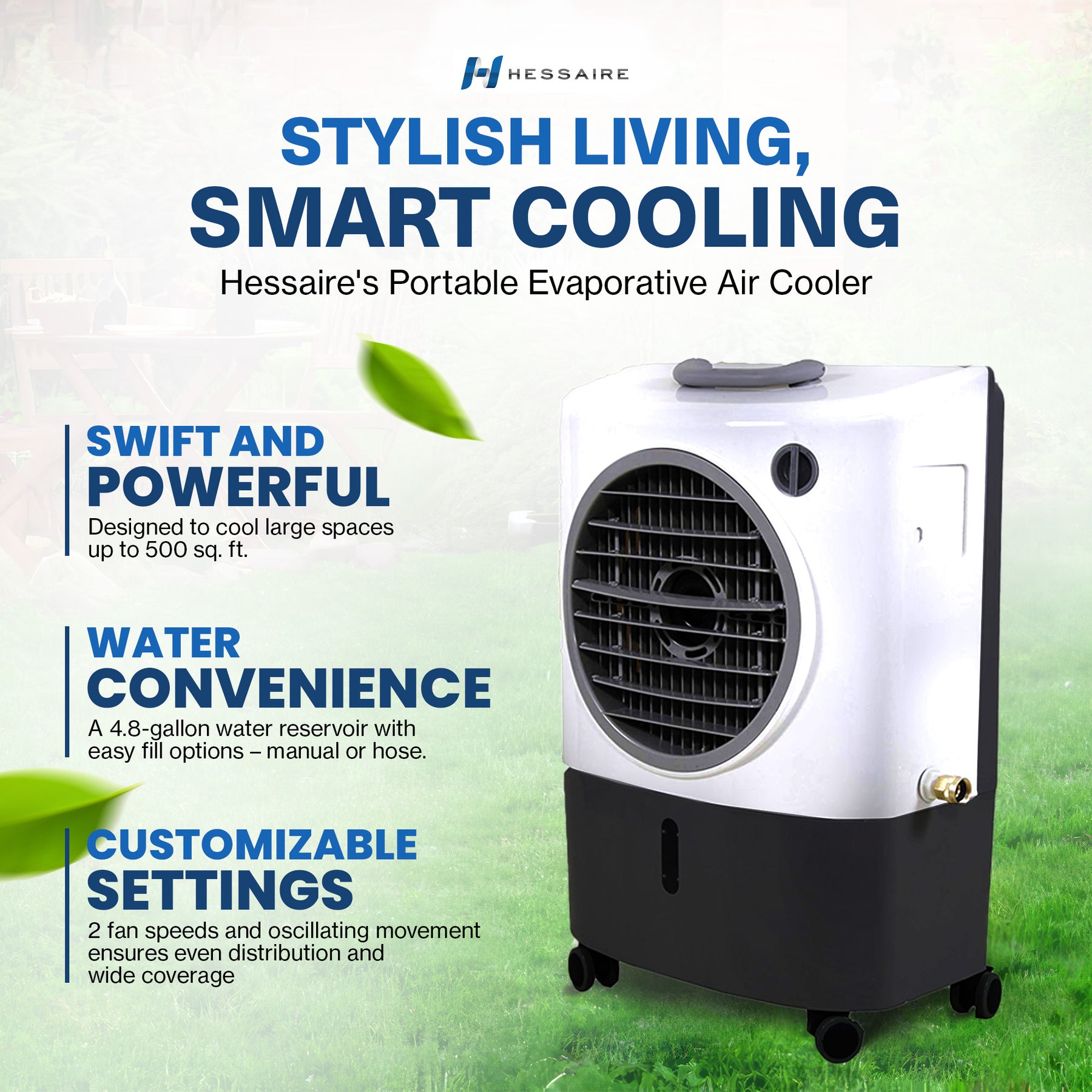 HESSAIRE

STYLISH LIVING, SMART COOLING

Hessaire's Portable Evaporative Air Cooler

SWIFT AND POWERFUL

Designed to cool large spaces up to 500 sq. ft.

WATER CONVENIENCE

A 4.8-gallon water reservoir with easy fill options – manual or hose.

CUSTOMIZABLE SETTINGS

2 fan speeds and oscillating movement ensures even distribution and wide coverage