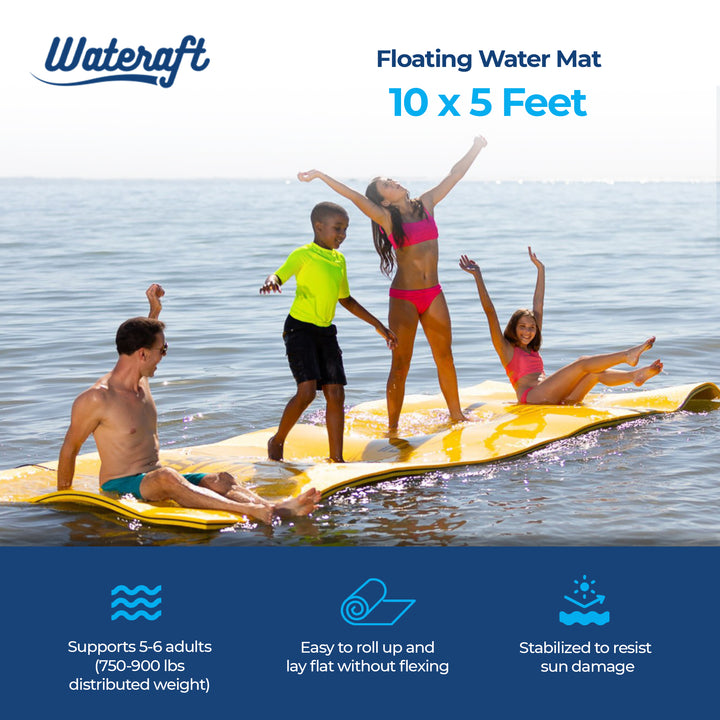 Wateraft

Floating Water Mat
10 x 5 Feet

Supports 5-6 adults (750-900 lbs distributed weight)

Easy to roll up and lay flat without flexing

Stabilized to resist sun damage