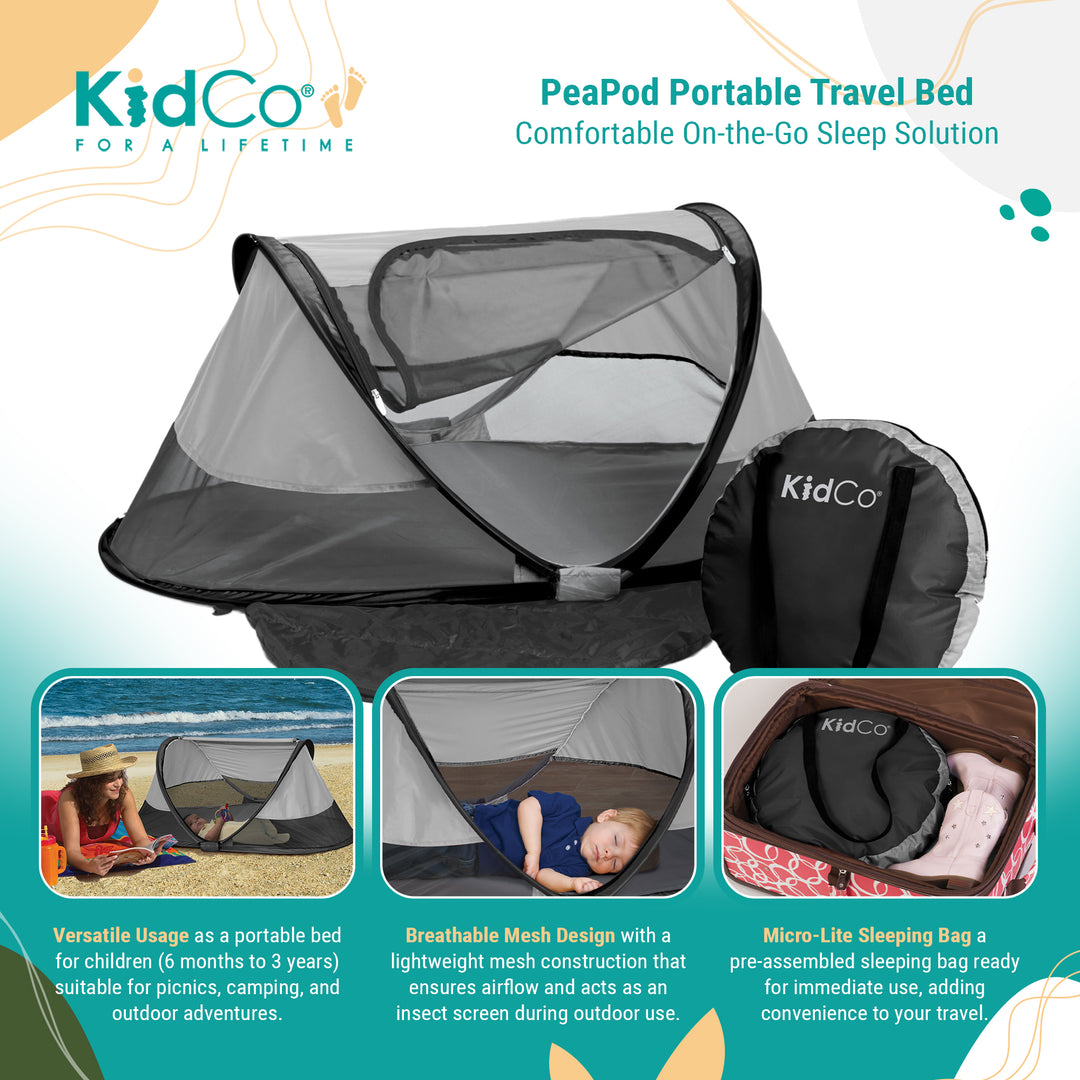 KidCo®
FOR A LIFETIME

PeaPod Portable Travel Bed
Comfortable On-the-Go Sleep Solution

KidCo®

KidCo

Versatile Usage as a portable bed for children (6 months to 3 years) suitable for picnics, camping, and outdoor adventures.

Breathable Mesh Design with a lightweight mesh construction that ensures airflow and acts as an insect screen during outdoor use.

Micro-Lite Sleeping Bag a pre-assembled sleeping bag ready for immediate use, adding convenience to your travel.