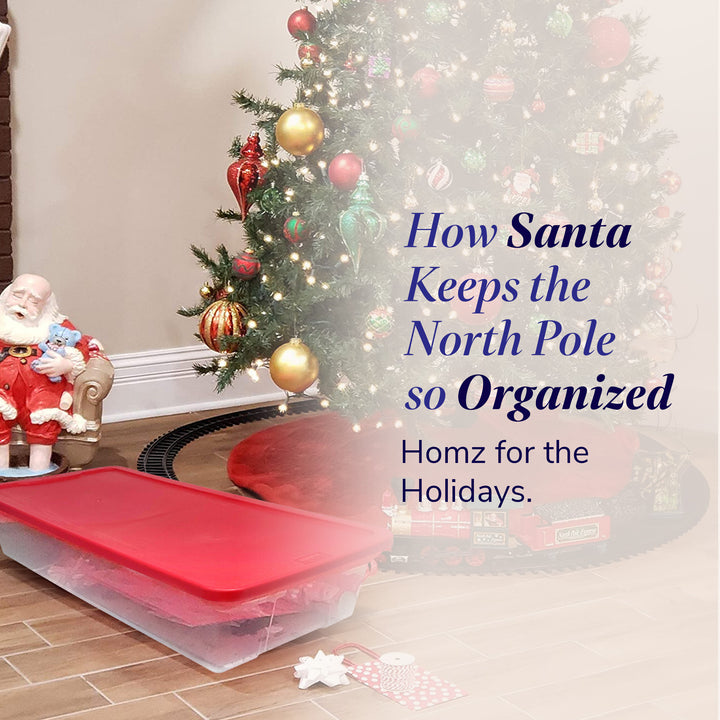 How Santa Keeps the North Pole so Organized

Homz for the Holidays.