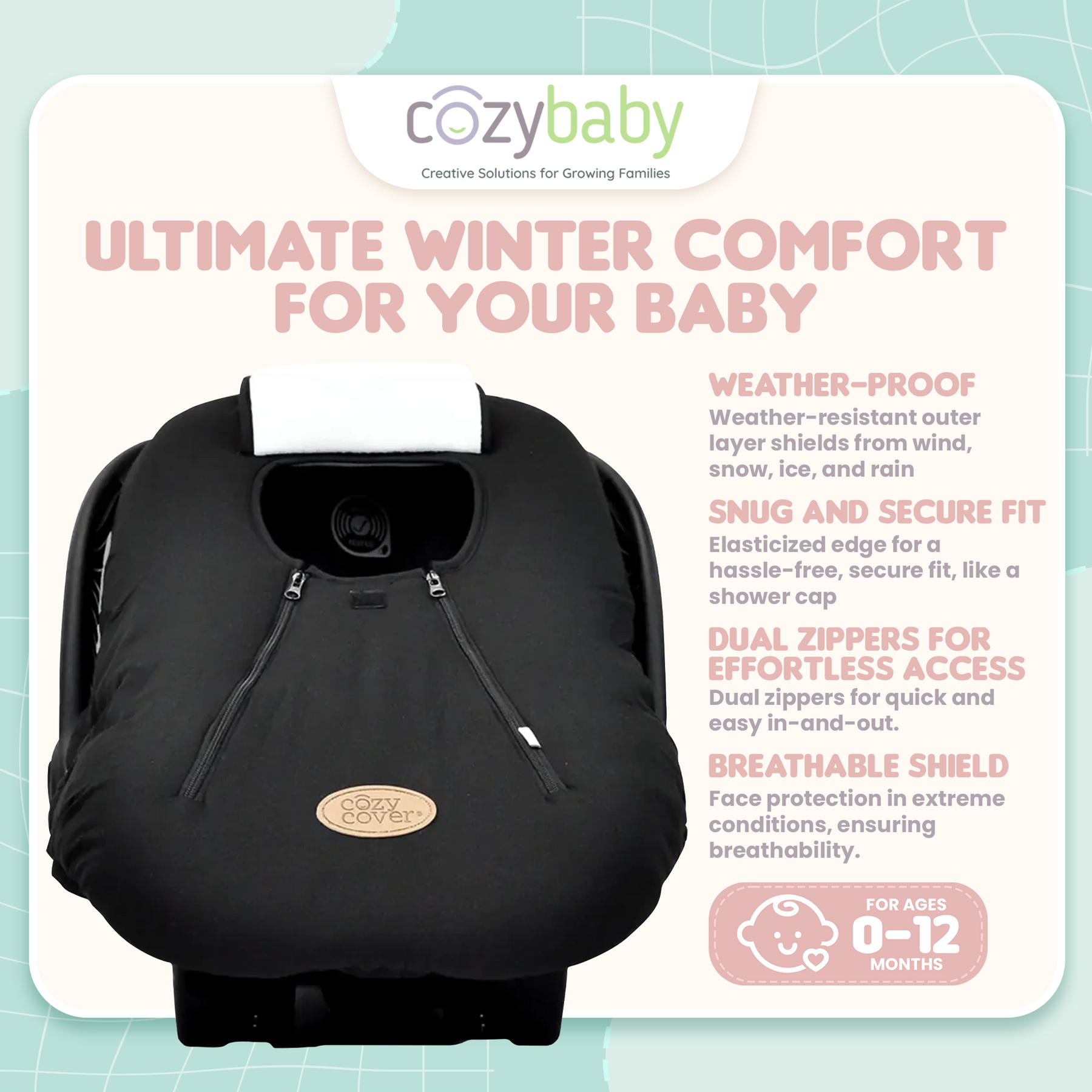 cozybaby
Creative Solutions for Growing Families

ULTIMATE WINTER COMFORT FOR YOUR BABY

cozy cover

WEATHER-PROOF
Weather-resistant outer layer shields from wind, snow, ice, and rain

SNUG AND SECURE FIT
Elasticized edge for a hassle-free, secure fit, like a shower cap

DUAL ZIPPERS FOR EFFORTLESS ACCESS
Dual zippers for quick and easy in-and-out.

BREATHABLE SHIELD
Face protection in extreme conditions, ensuring breathability.

FOR AGES
0-12
MONTHS